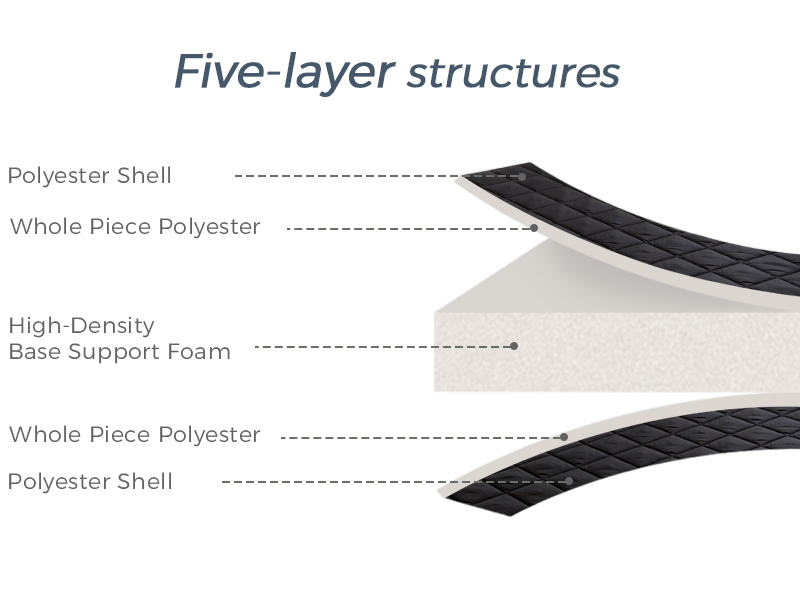 Five-layer structures

Polyester Shell

Whole Piece Polyester

High-Density
Base Support Foam

Whole Piece Polyester

Polyester Shell