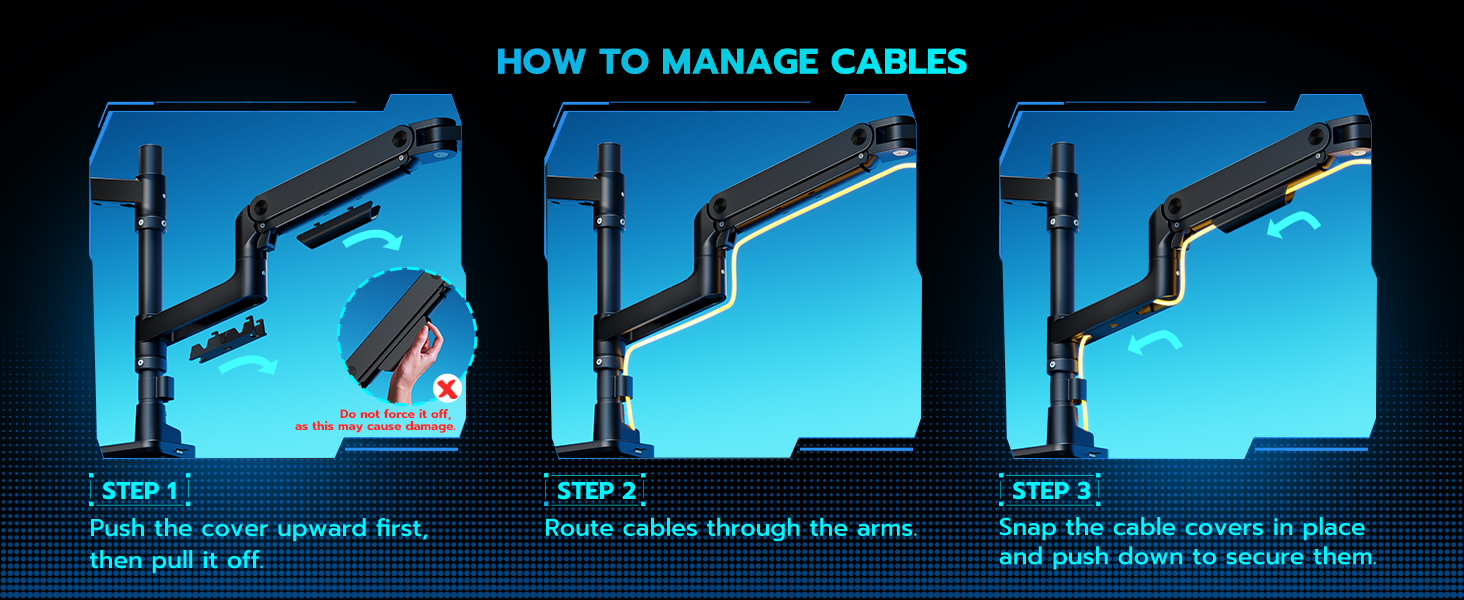 HOW TO MANAGE CABLES

Do not force it off, as this may cause damage.

STEP 1
Push the cover upward first, then pull it off.

STEP 2
Route cables through the arms.

STEP 3
Snap the cable covers in place and push down to secure them.