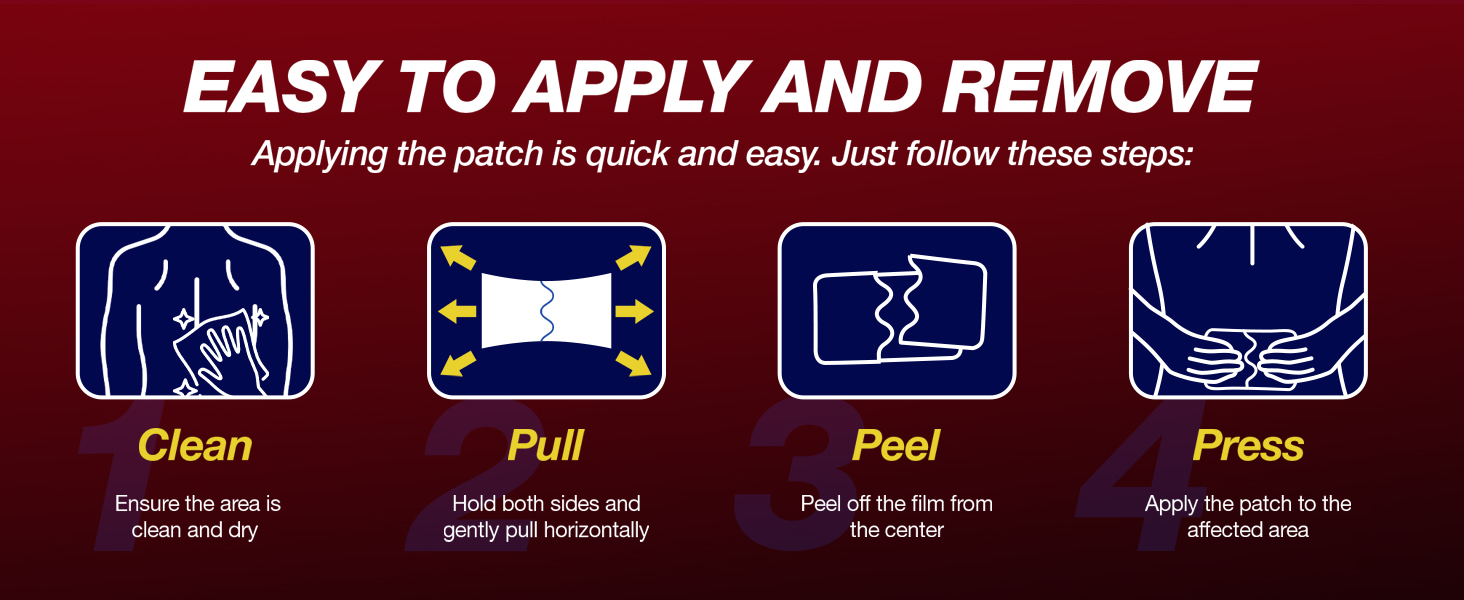 EASY TO APPLY AND REMOVE

Applying the patch is quick and easy. Just follow these steps:

1
Clean
Ensure the area is clean and dry

2
Pull
Hold both sides and gently pull horizontally

3
Peel
Peel off the film from the center

4
Press
Apply the patch to the affected area