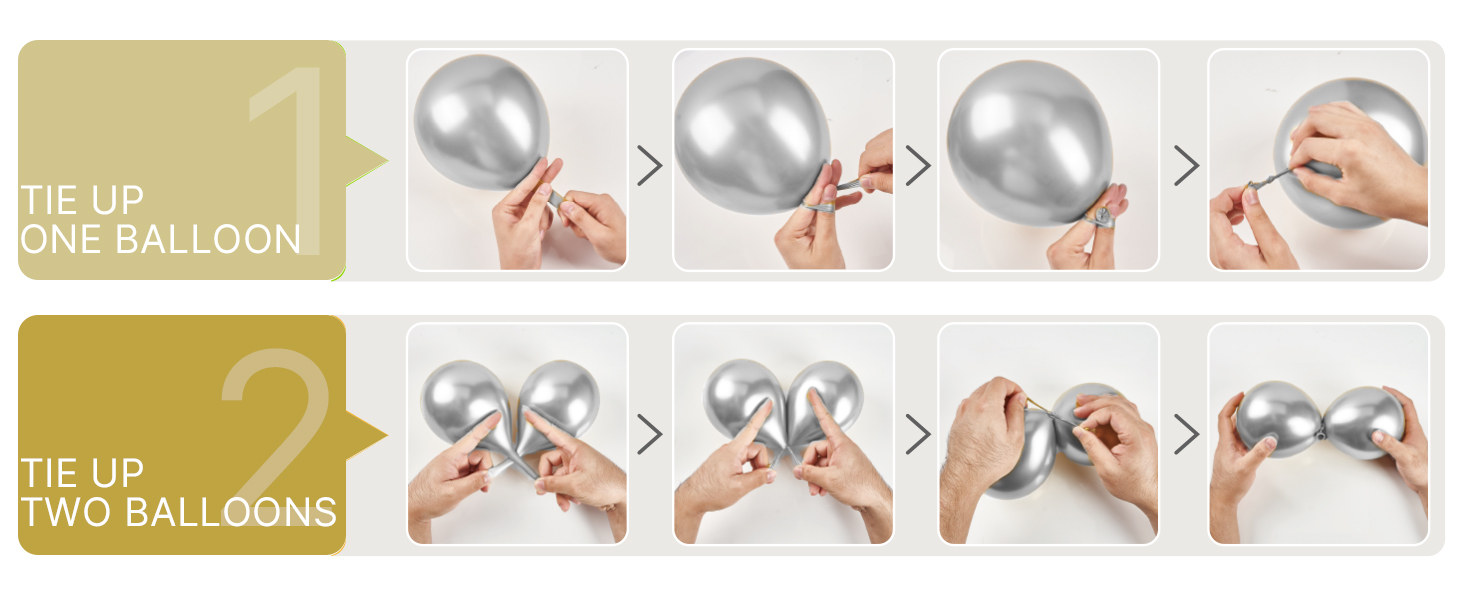 1
TIE UP
ONE BALLOON

2
TIE UP
TWO BALLOONS