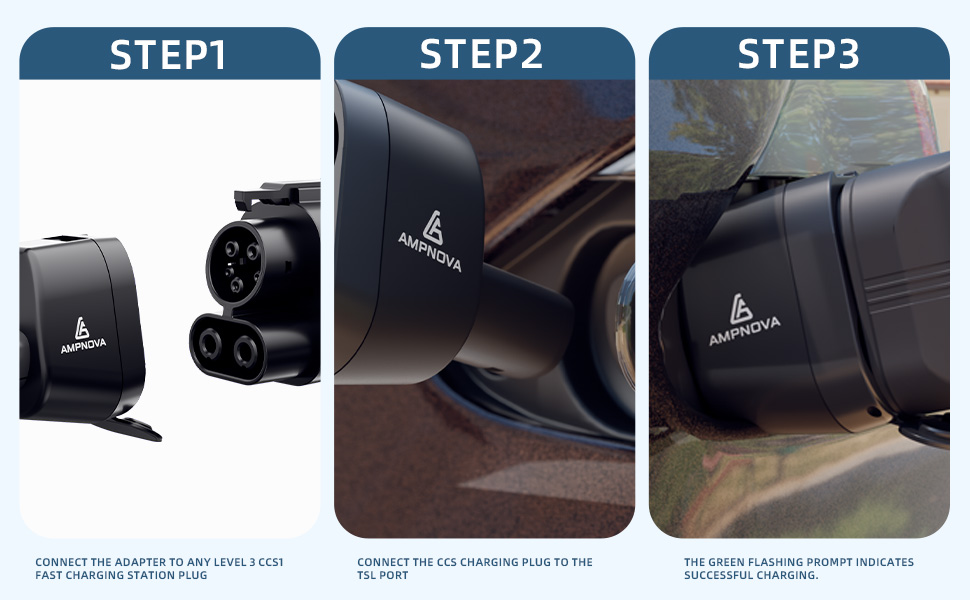 STEP1

AMPNOVA

CONNECT THE ADAPTER TO ANY LEVEL 3 CCS1 FAST CHARGING STATION PLUG

STEP2

AMPNOVA

CONNECT THE CCS CHARGING PLUG TO THE TSL PORT

STEP3

AMPNOVA

THE GREEN FLASHING PROMPT INDICATES SUCCESSFUL CHARGING.