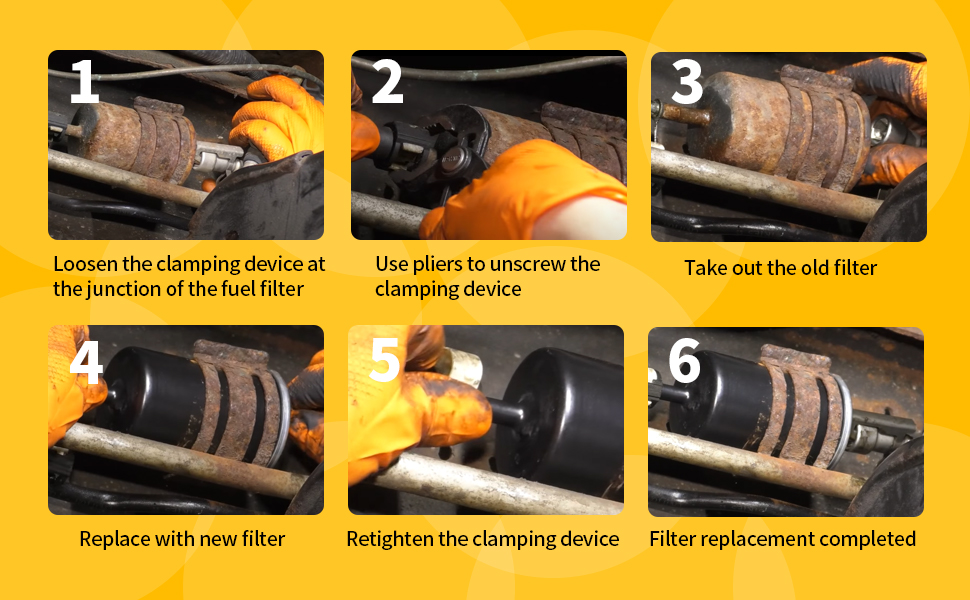 1
Loosen the clamping device at the junction of the fuel filter

2
Use pliers to unscrew the clamping device

3
Take out the old filter

4
Replace with new filter

5
Retighten the clamping device

6
Filter replacement completed