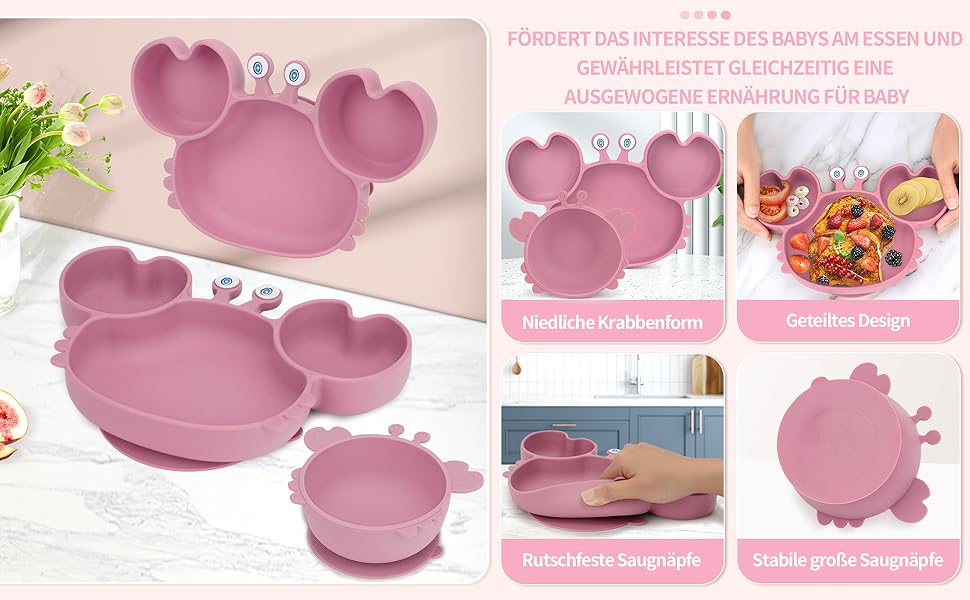 FÖRDERT DAS INTERESSE DES BABYS AM ESSEN UND GEWÄHRLEISTET GLEICHZEITIG EINE AUSGEWOGENE ERNÄHRUNG FÜR BABY

Niedliche Krabbenform

Geteiltes Design

Rutschfeste Saugnäpfe

Stabile große Saugnäpfe