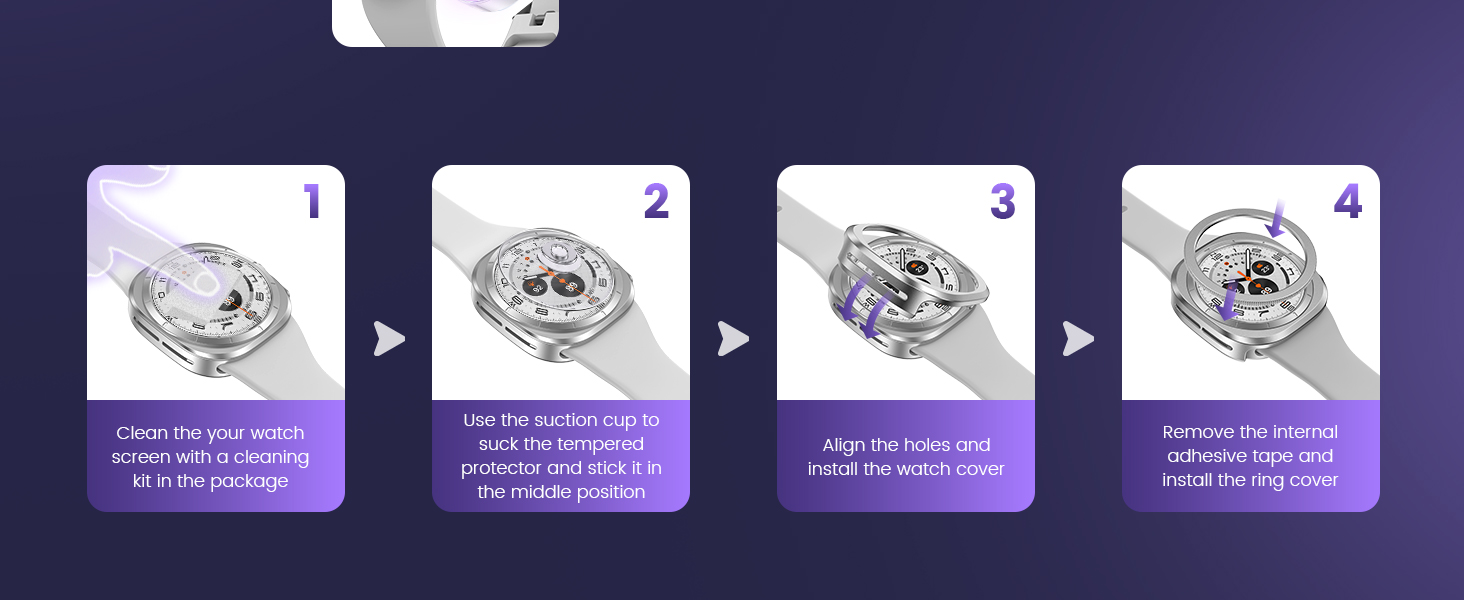 1

Clean the your watch screen with a cleaning kit in the package

2

Use the suction cup to suck the tempered protector and stick it in the middle position

3

Align the holes and install the watch cover

4

Remove the internal adhesive tape and install the ring cover