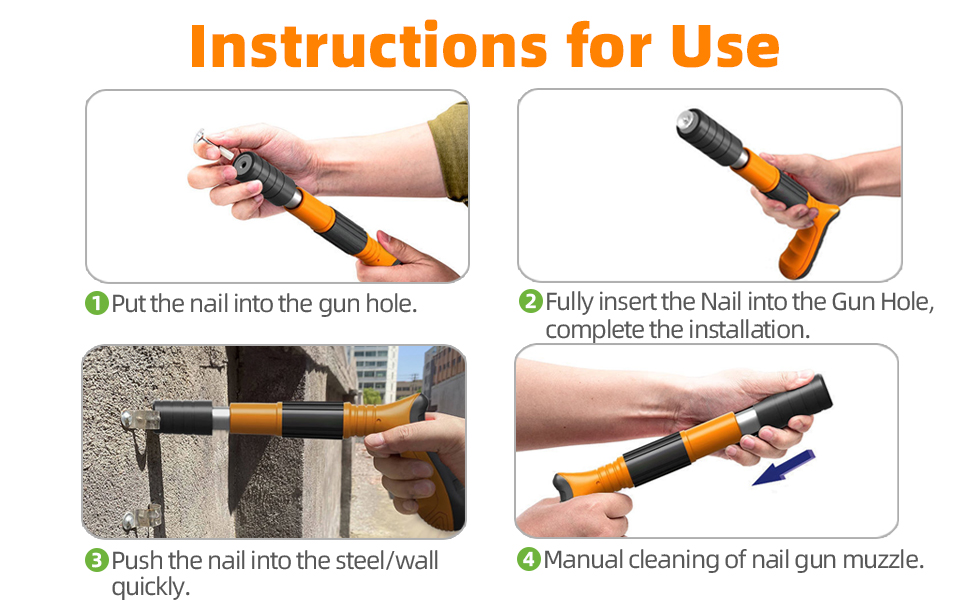 Instructions for Use

1 Put the nail into the gun hole.

2 Fully insert the Nail into the Gun Hole, complete the installation.

3 Push the nail into the steel/wall quickly.

4 Manual cleaning of nail gun muzzle.