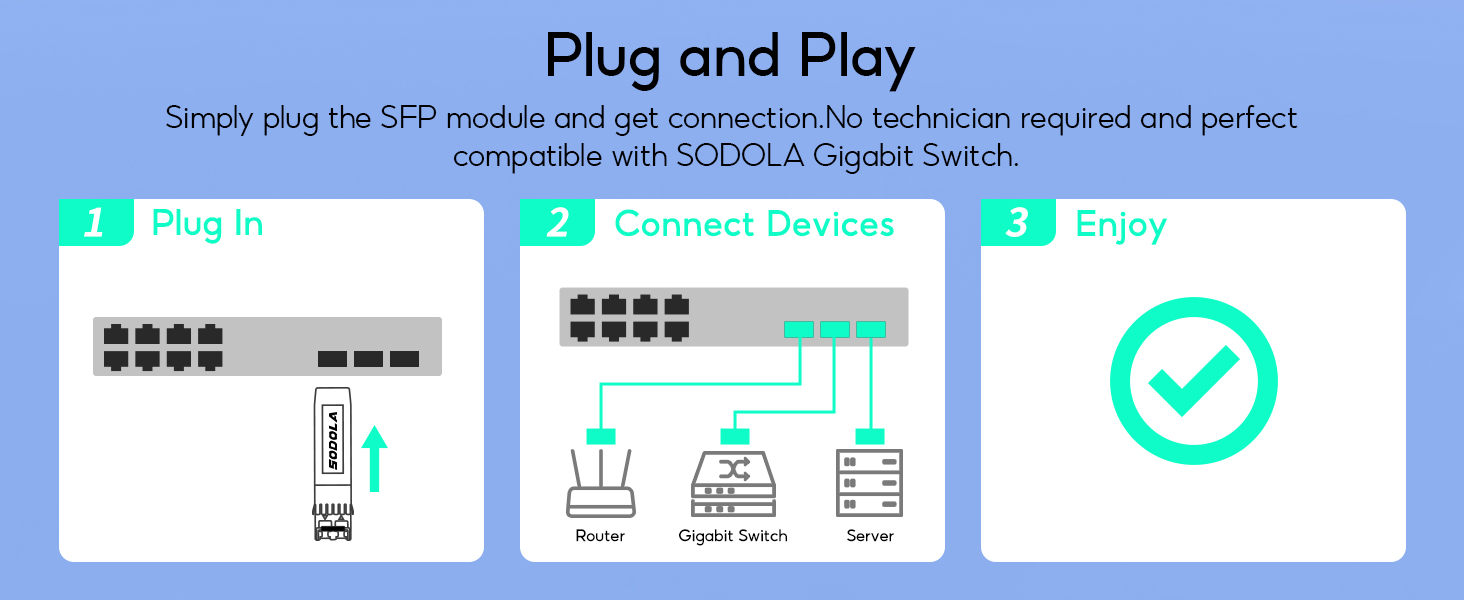 Plug and Play

Simply plug the SFP module and get connection.No technician required and perfect compatible with SODOLA Gigabit Switch.

1 Plug In

SODOLA

2 Connect Devices

Router

Gigabit Switch

Server

3 Enjoy