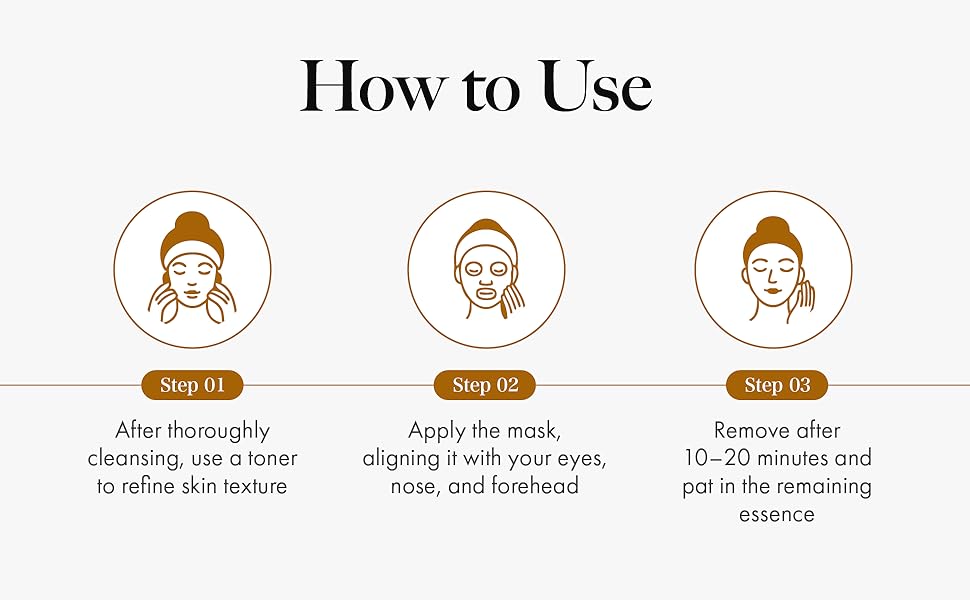 How to Use

Step 01

After thoroughly cleansing, use a toner to refine skin texture

Step 02

Apply the mask, aligning it with your eyes, nose, and forehead

Step 03

Remove after 10–20 minutes and pat in the remaining essence