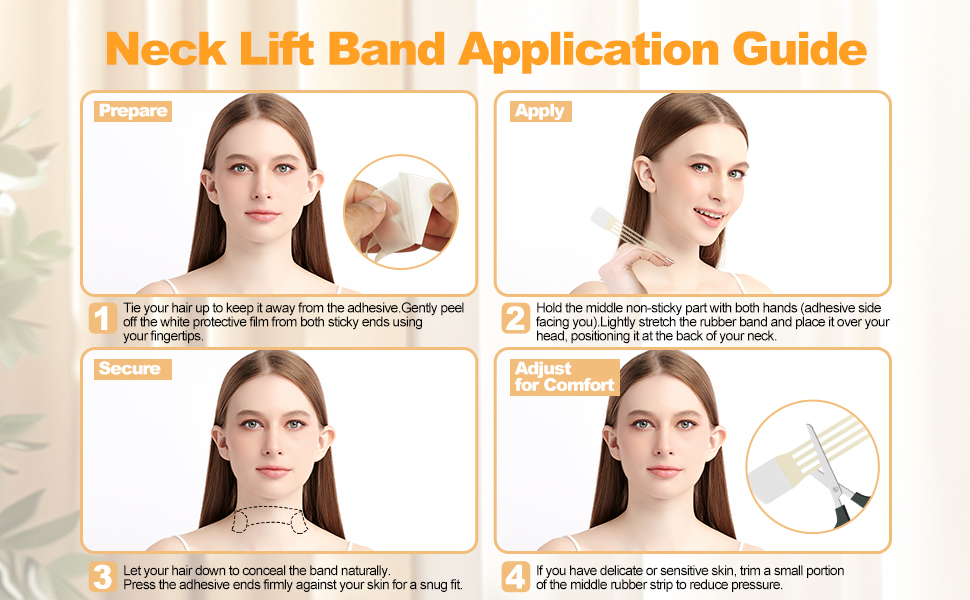 Neck Lift Band Application Guide

Prepare

1 Tie your hair up to keep it away from the adhesive.Gently peel off the white protective film from both sticky ends using your fingertips.

Apply

2 Hold the middle non-sticky part with both hands (adhesive side facing you).Lightly stretch the rubber band and place it over your head, positioning it at the back of your neck.

Secure

3 Let your hair down to conceal the band naturally. Press the adhesive ends firmly against your skin for a snug fit.

Adjust for Comfort

4 If you have delicate or sensitive skin, trim a small portion of the middle rubber strip to reduce pressure.