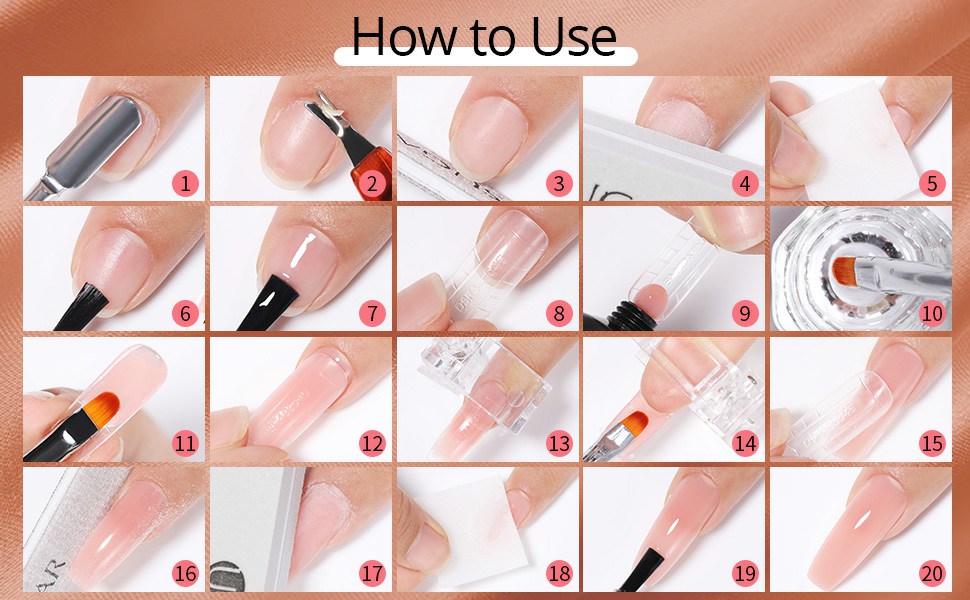 How to Use

1 2 3 4 5

6 7 8 9 10

11 12 13 14 15

16 17 18 19 20