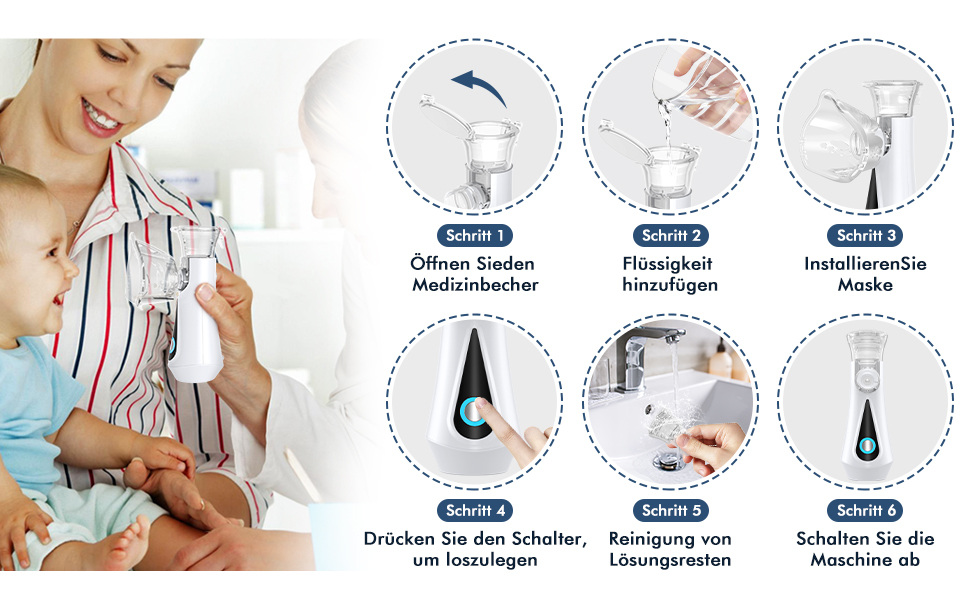 Schritt 1
Öffnen Sieden Medizinbecher

Schritt 2
Flüssigkeit hinzufügen

Schritt 3
InstallierenSie Maske

Schritt 4
Drücken Sie den Schalter, um loszulegen

Schritt 5
Reinigung von Lösungsresten

Schritt 6
Schalten Sie die Maschine ab