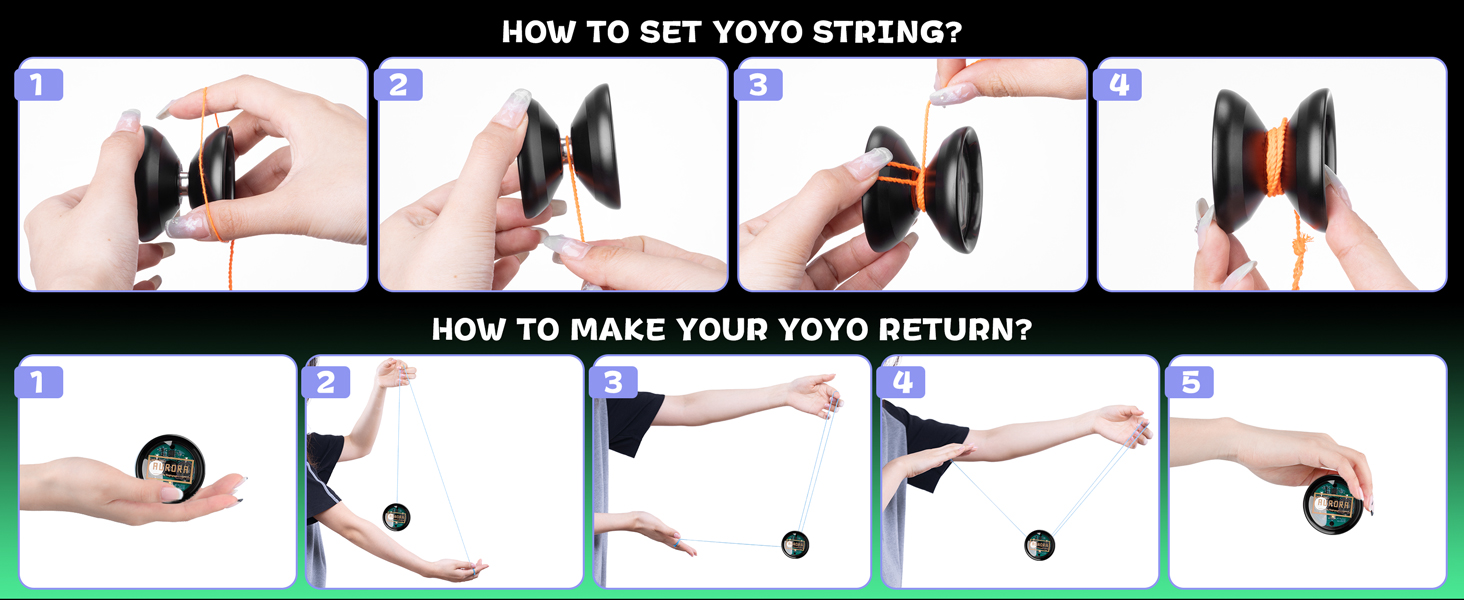 HOW TO SET YOYO STRING?

1

2

3

4

HOW TO MAKE YOUR YOYO RETURN?

1

AURORA

2

3

4

5

AURORA