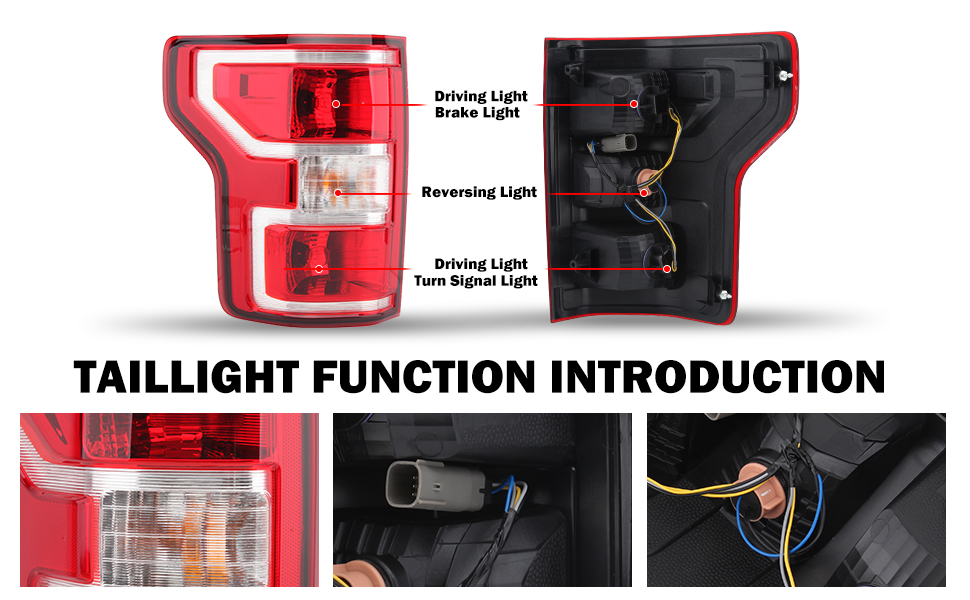 Driving Light
Brake Light

Reversing Light

Driving Light
Turn Signal Light

TAILLIGHT FUNCTION INTRODUCTION