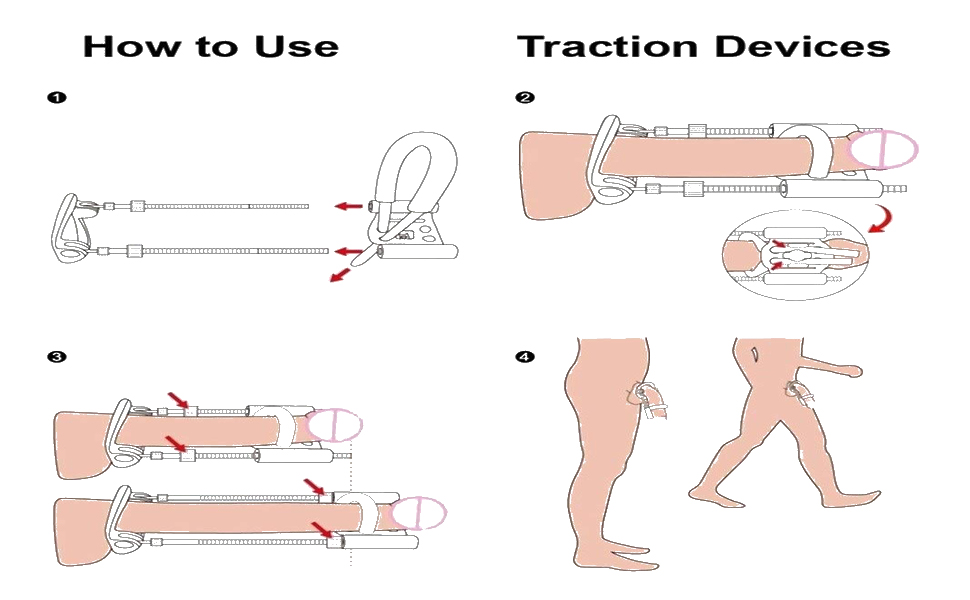 How to Use Traction Devices

❶

❷

❸

❹