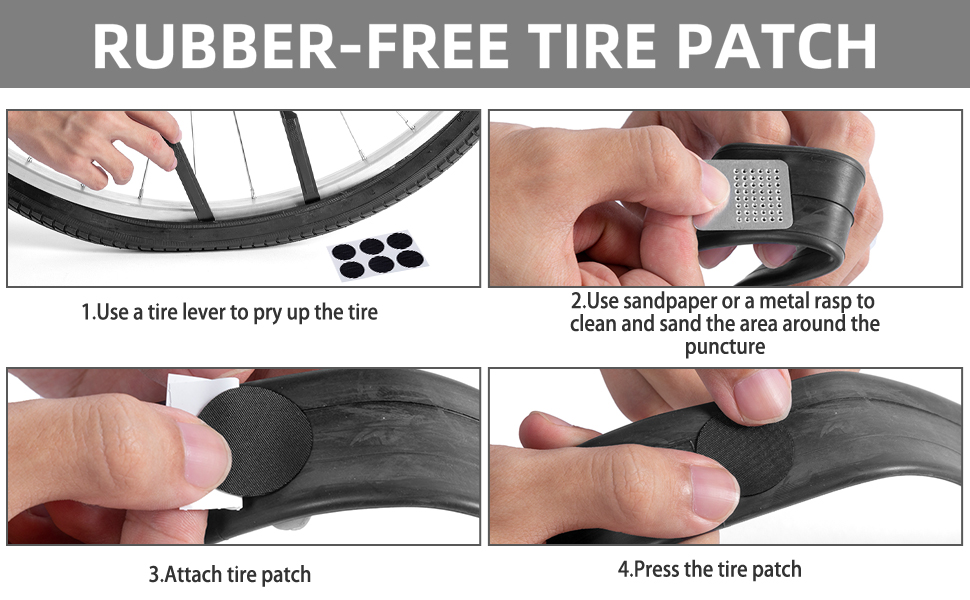 RUBBER-FREE TIRE PATCH

1.Use a tire lever to pry up the tire

2.Use sandpaper or a metal rasp to clean and sand the area around the puncture

3.Attach tire patch

4.Press the tire patch