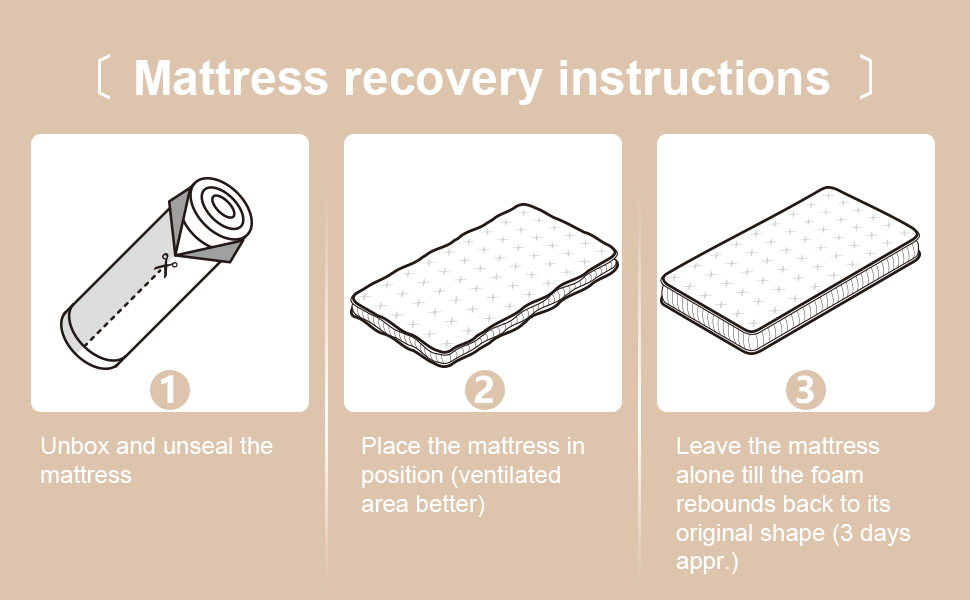 〔 Mattress recovery instructions 〕

1

Unbox and unseal the mattress

2

Place the mattress in position (ventilated area better)

3

Leave the mattress alone till the foam rebounds back to its original shape (3 days appr.)