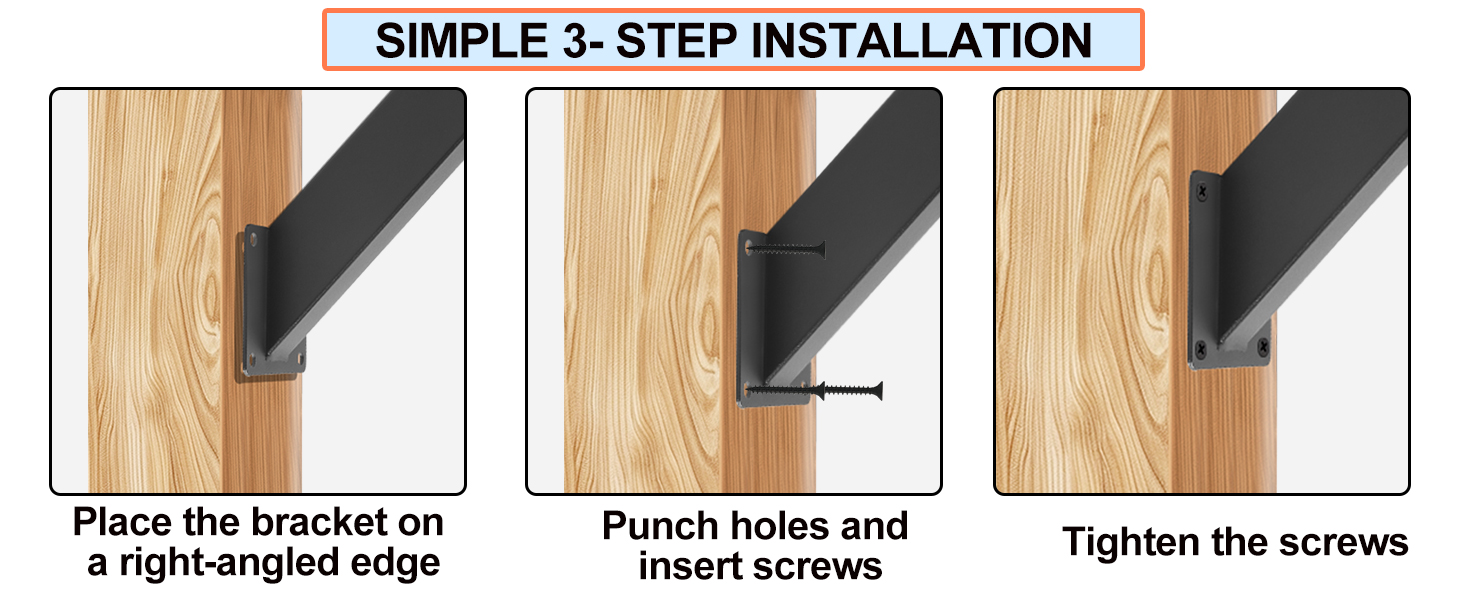 SIMPLE 3- STEP INSTALLATION

Place the bracket on a right-angled edge

Punch holes and insert screws

Tighten the screws