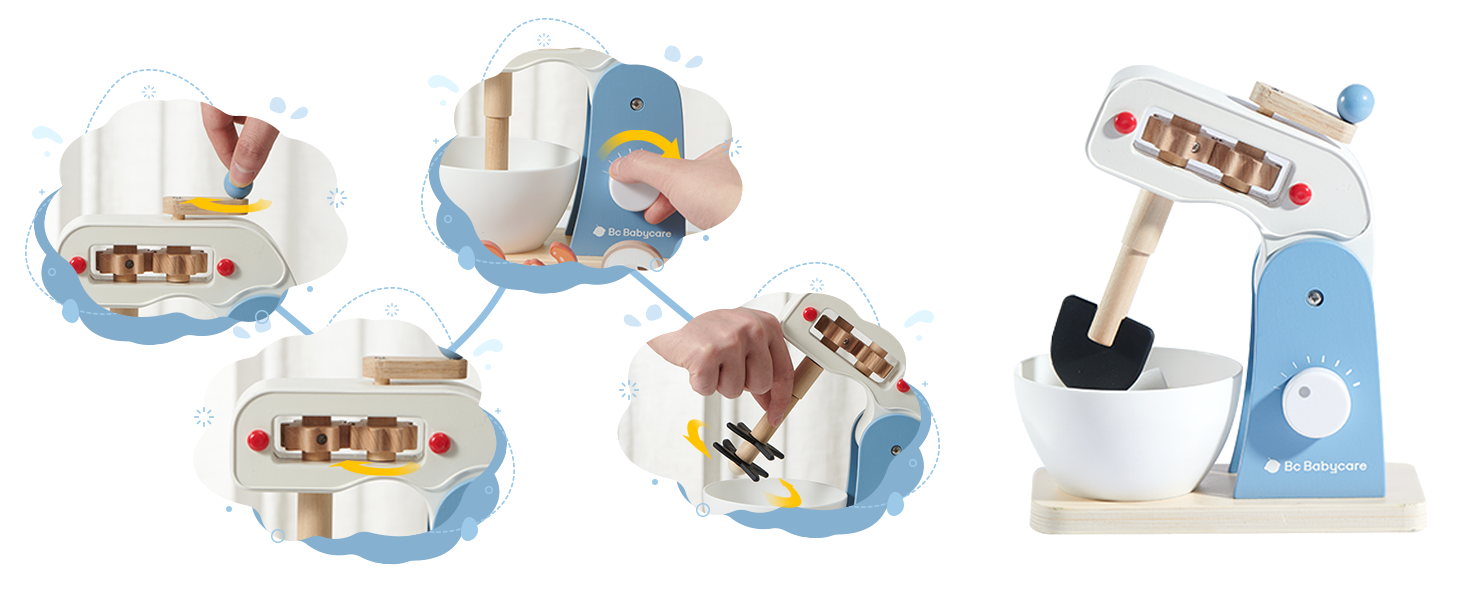 Bc Babycare

Bc Babycare