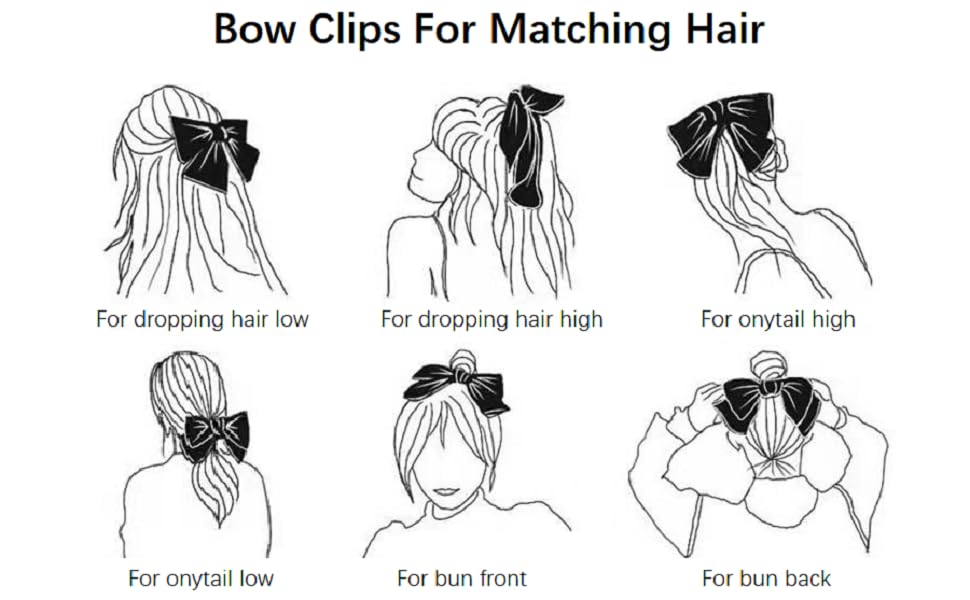 Bow Clips For Matching Hair

For dropping hair low

For dropping hair high

For onytail high

For onytail low

For bun front

For bun back