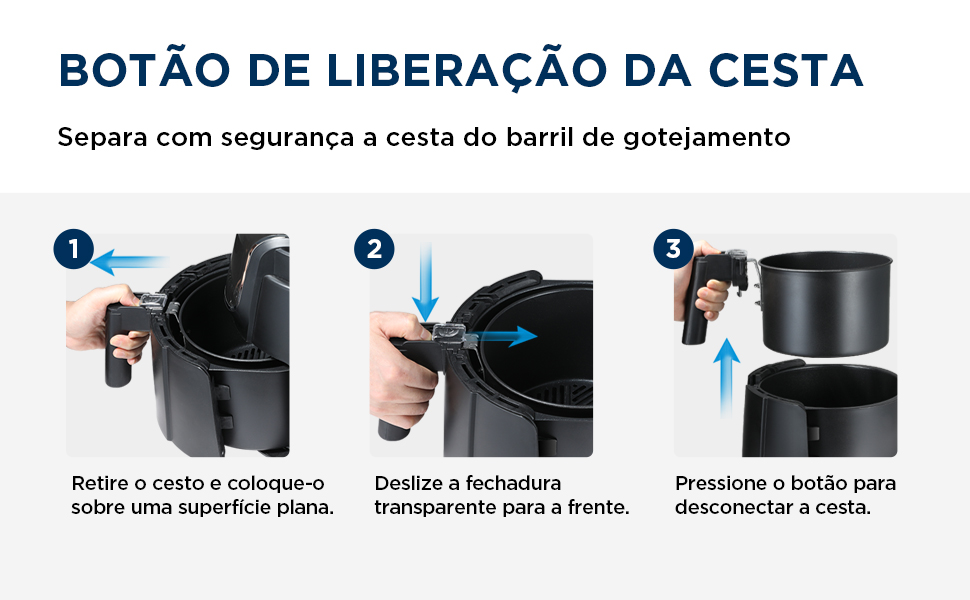 BOTÃO DE LIBERAÇÃO DA CESTA

Separa com segurança a cesta do barril de gotejamento

1

Retire o cesto e coloque-o sobre uma superfície plana.

2

Deslize a fechadura transparente para a frente.

3

Pressione o botão para desconectar a cesta.