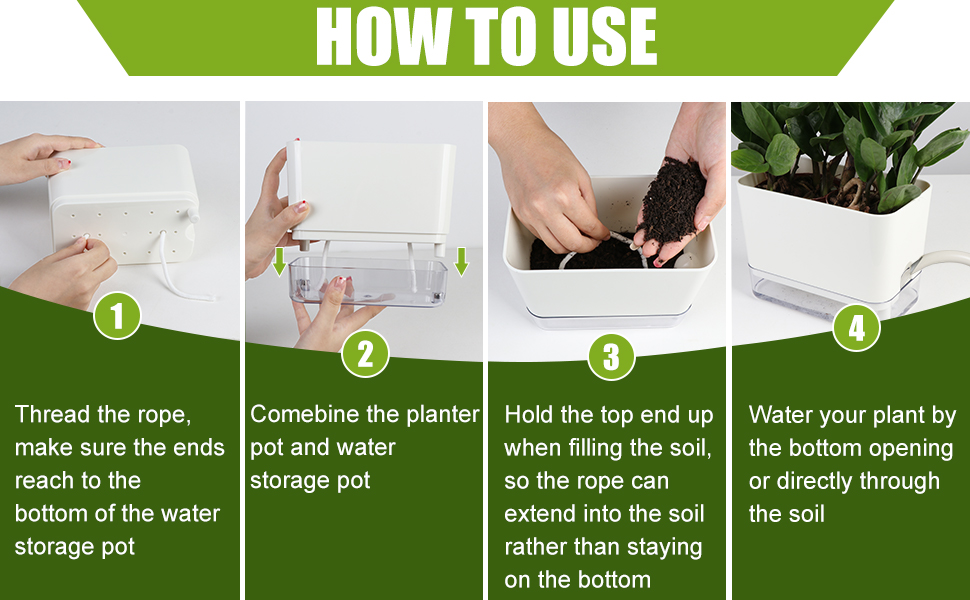 HOW TO USE

1

Thread the rope, make sure the ends reach to the bottom of the water storage pot

2

Comebine the planter pot and water storage pot

3

Hold the top end up when filling the soil, so the rope can extend into the soil rather than staying on the bottom

4

Water your plant by the bottom opening or directly through the soil