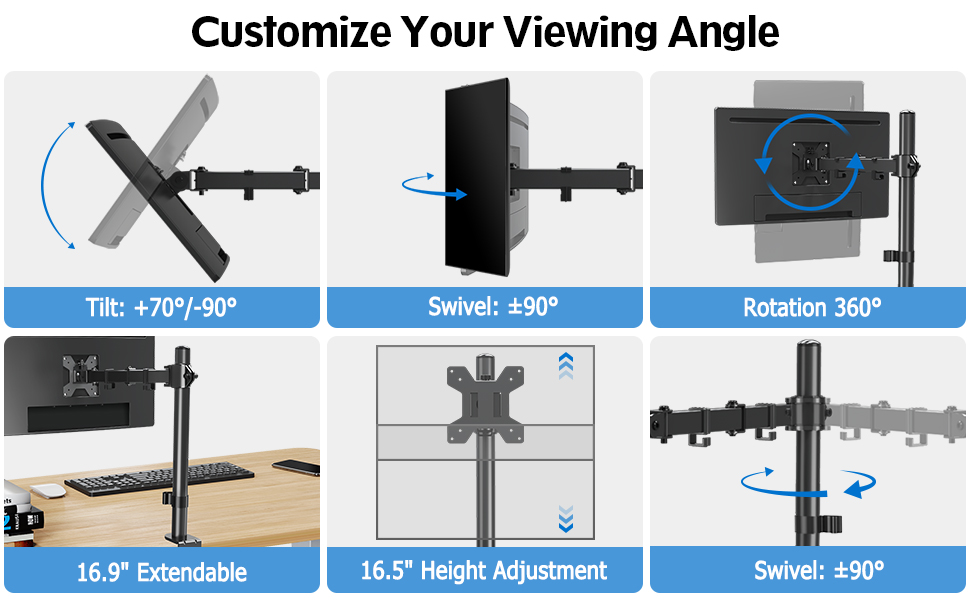 Customize Your Viewing Angle

Tilt: +70°/-90°

Swivel: ±90°

Rotation 360°

16.9" Extendable

16.5" Height Adjustment

Swivel: ±90°