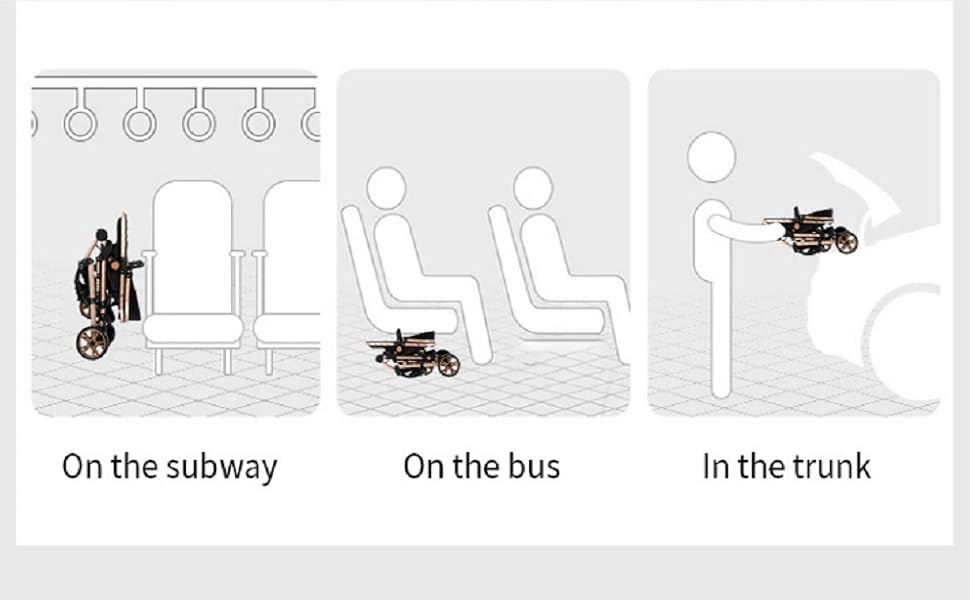 On the subway

On the bus

In the trunk