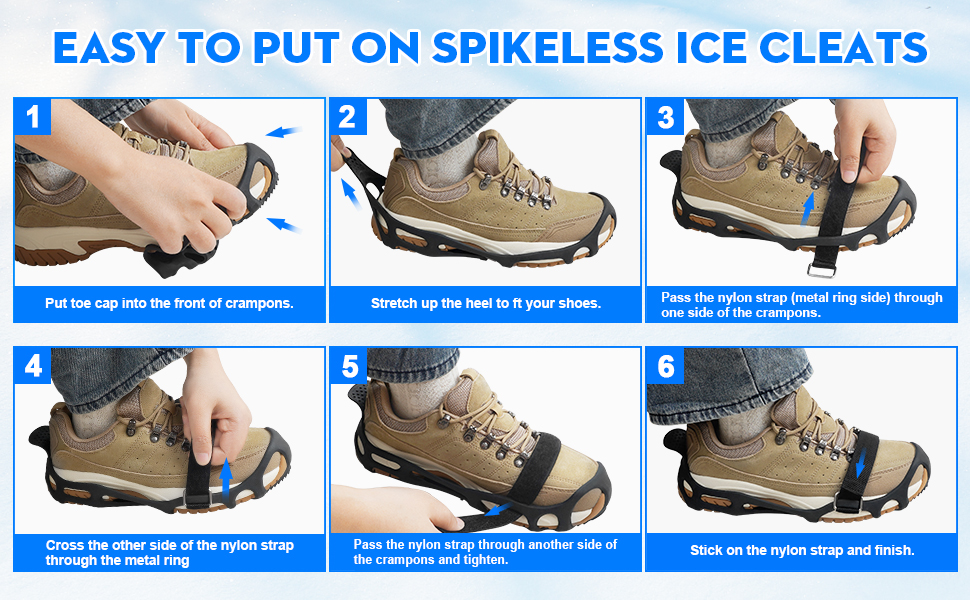 EASY TO PUT ON SPIKELESS ICE CLEATS

1
Put toe cap into the front of crampons.

2
Stretch up the heel to ft your shoes.

3
Pass the nylon strap (metal ring side) through one side of the crampons.

4
Cross the other side of the nylon strap through the metal ring

5
Pass the nylon strap through another side of the crampons and tighten.

6
Stick on the nylon strap and finish.