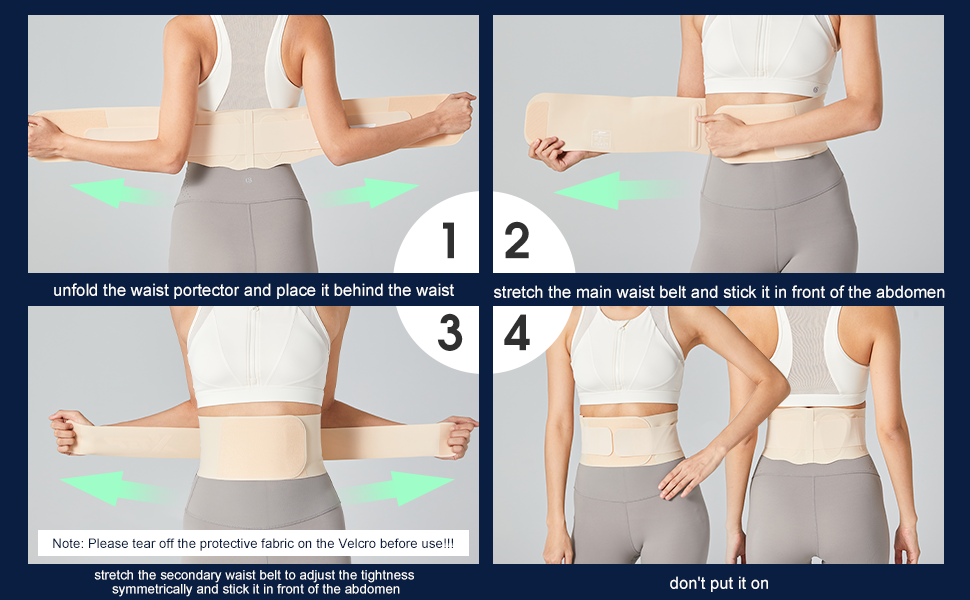 1

unfold the waist portector and place it behind the waist

2

stretch the main waist belt and stick it in front of the abdomen

3

Note: Please tear off the protective fabric on the Velcro before use!!!

stretch the secondary waist belt to adjust the tightness symmetrically and stick it in front of the abdomen

4

don't put it on