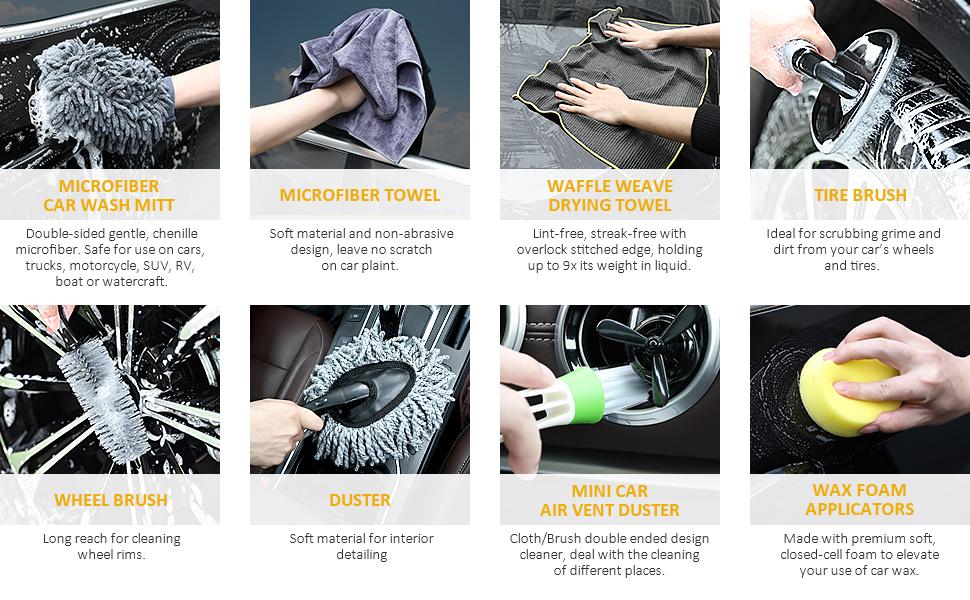 MICROFIBER CAR WASH MITT

Double-sided gentle, chenille microfiber. Safe for use on cars, trucks, motorcycle, SUV, RV, boat or watercraft.

MICROFIBER TOWEL

Soft material and non-abrasive design, leave no scratch on car plaint.

WAFFLE WEAVE DRYING TOWEL

Lint-free, streak-free with overlock stitched edge, holding up to 9x its weight in liquid.

TIRE BRUSH

Ideal for scrubbing grime and dirt from your car's wheels and tires.

WHEEL BRUSH

Long reach for cleaning wheel rims.

DUSTER

Soft material for interior detailing

MINI CAR AIR VENT DUSTER

Cloth/Brush double ended design cleaner, deal with the cleaning of different places.

WAX FOAM APPLICATORS

Made with premium soft, closed-cell foam to elevate your use of car wax.