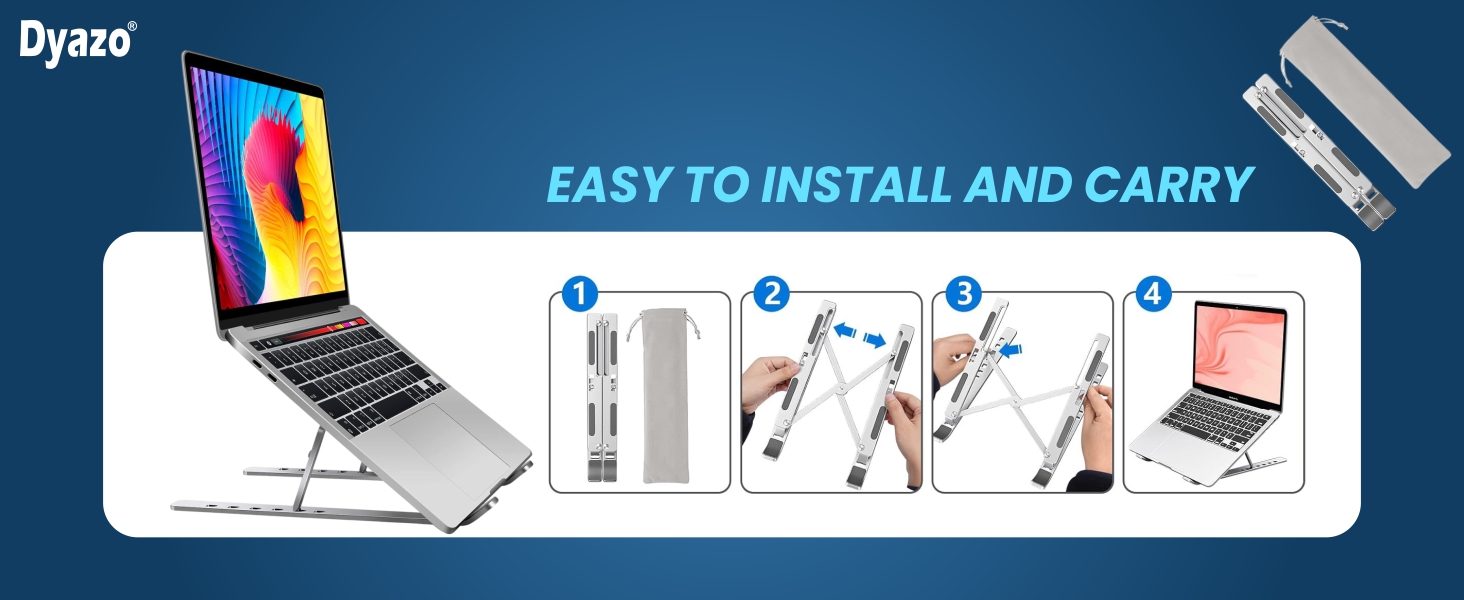 Dyazo®

EASY TO INSTALL AND CARRY

1

2

3

4