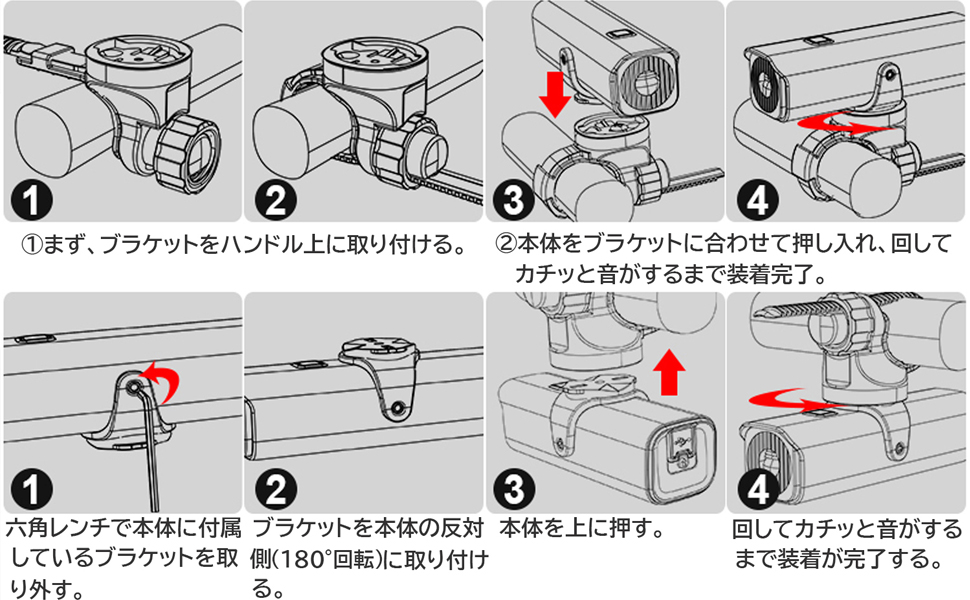 1

2

3

4

①まず、ブラケットをハンドル上に取り付ける。

②本体をブラケットに合わせて押し入れ、回してカチッと音がするまで装着完了。

1

2

3

4

六角レンチで本体に付属しているブラケットを取り外す。

ブラケットを本体の反対側(180°回転)に取り付ける。

本体を上に押す。

回してカチッと音がするまで装着が完了する。