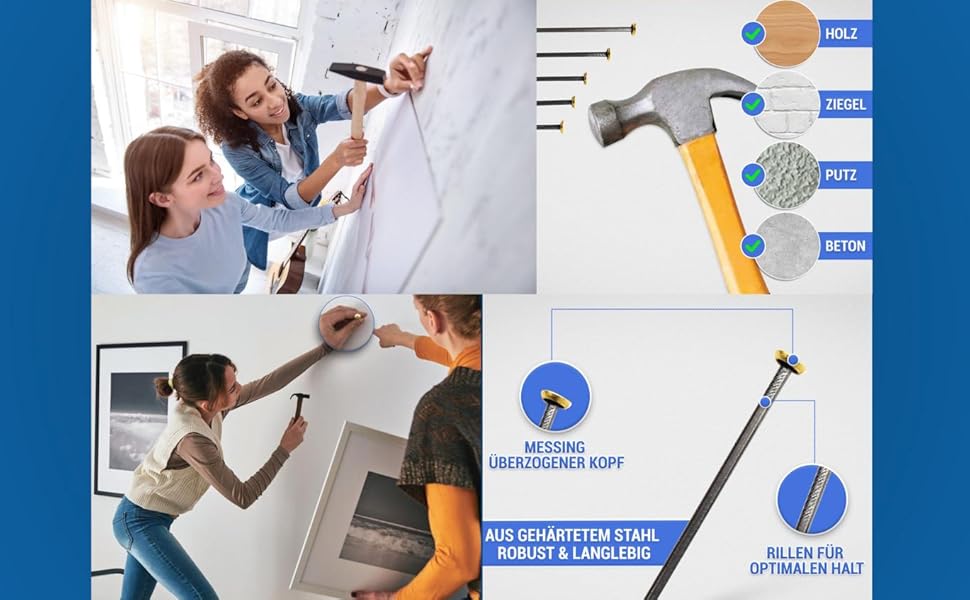 HOLZ
ZIEGEL
PUTZ
BETON

MESSING
ÜBERZOGENER KOPF

AUS GEHÄRTETEM STAHL
ROBUST & LANGLEBIG

RILLEN FÜR
OPTIMALEN HALT