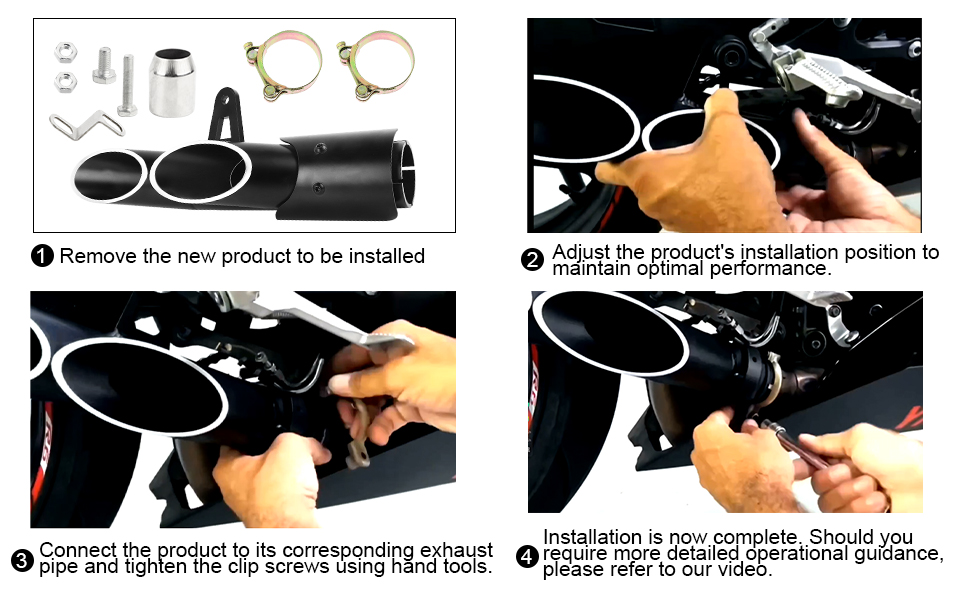 ❶ Remove the new product to be installed

❷ Adjust the product's installation position to maintain optimal performance.

❸ Connect the product to its corresponding exhaust pipe and tighten the clip screws using hand tools.

❹ Installation is now complete. Should you require more detailed operational guidance, please refer to our video.