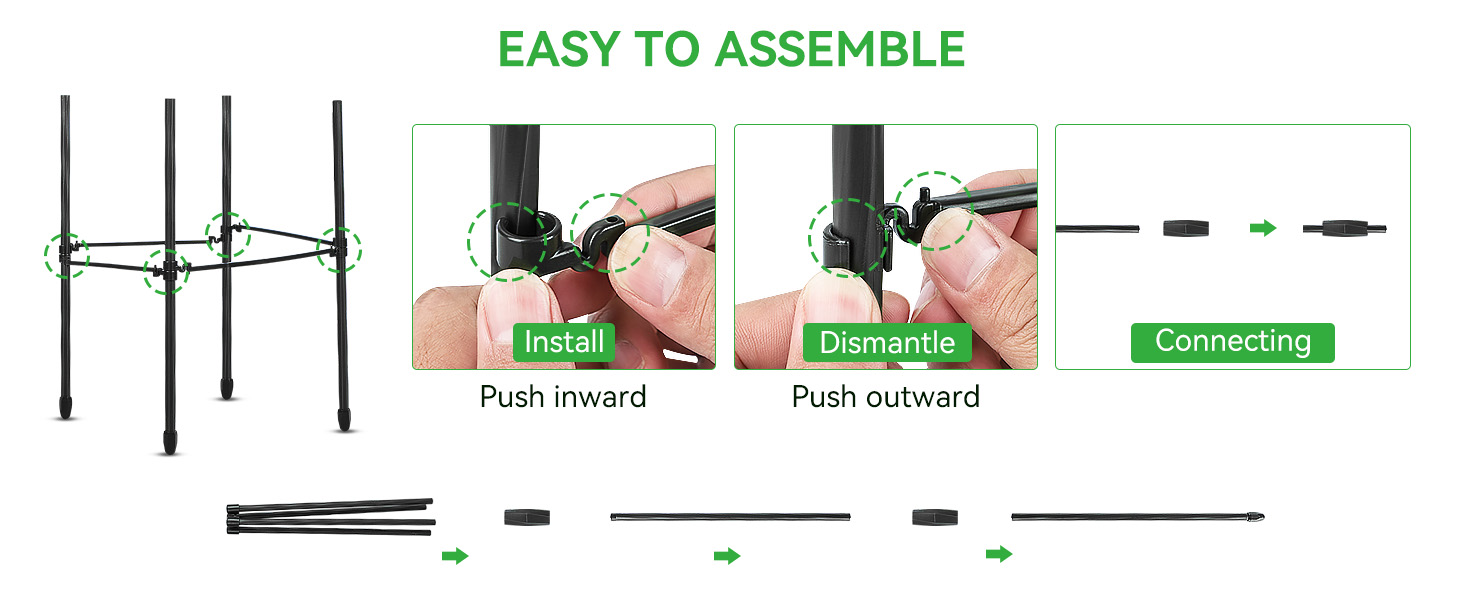 EASY TO ASSEMBLE

Install

Push inward

Dismantle

Push outward

Connecting