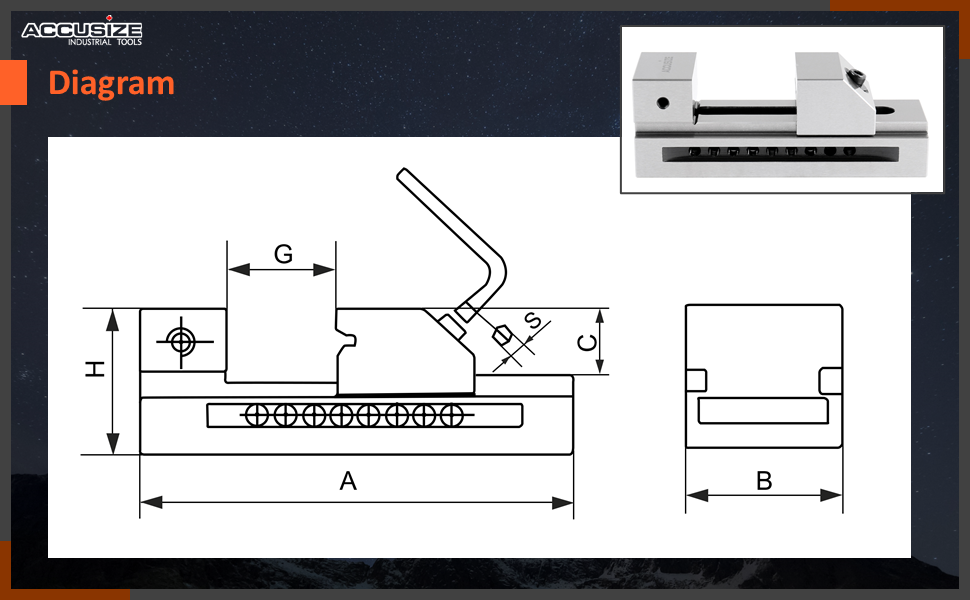 ACCUSIZE
INDUSTRIAL TOOLS

Diagram

G

H

S

C

A

B