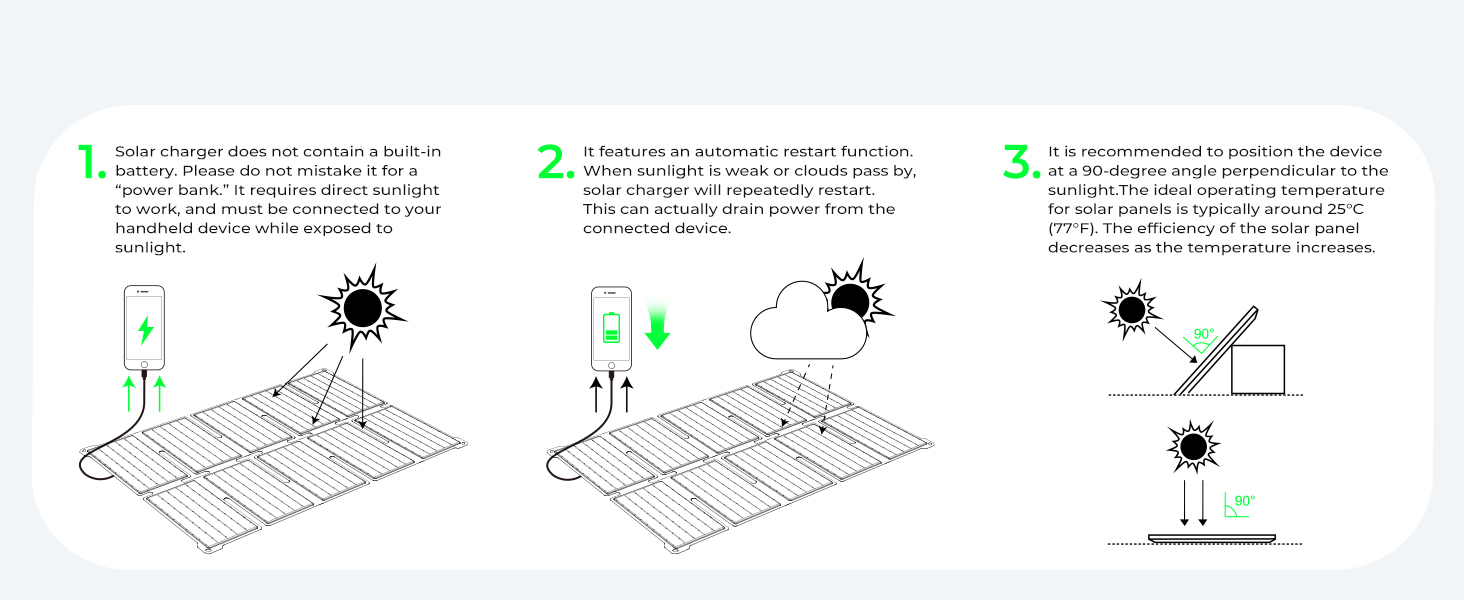 1. Solar charger does not contain a built-in battery. Please do not mistake it for a "power bank." It requires direct sunlight to work, and must be connected to your handheld device while exposed to sunlight.

2. It features an automatic restart function. When sunlight is weak or clouds pass by, solar charger will repeatedly restart. This can actually drain power from the connected device.

3. It is recommended to position the device at a 90-degree angle perpendicular to the sunlight.The ideal operating temperature for solar panels is typically around 25°C (77°F). The efficiency of the solar panel decreases as the temperature increases.

90°

90°