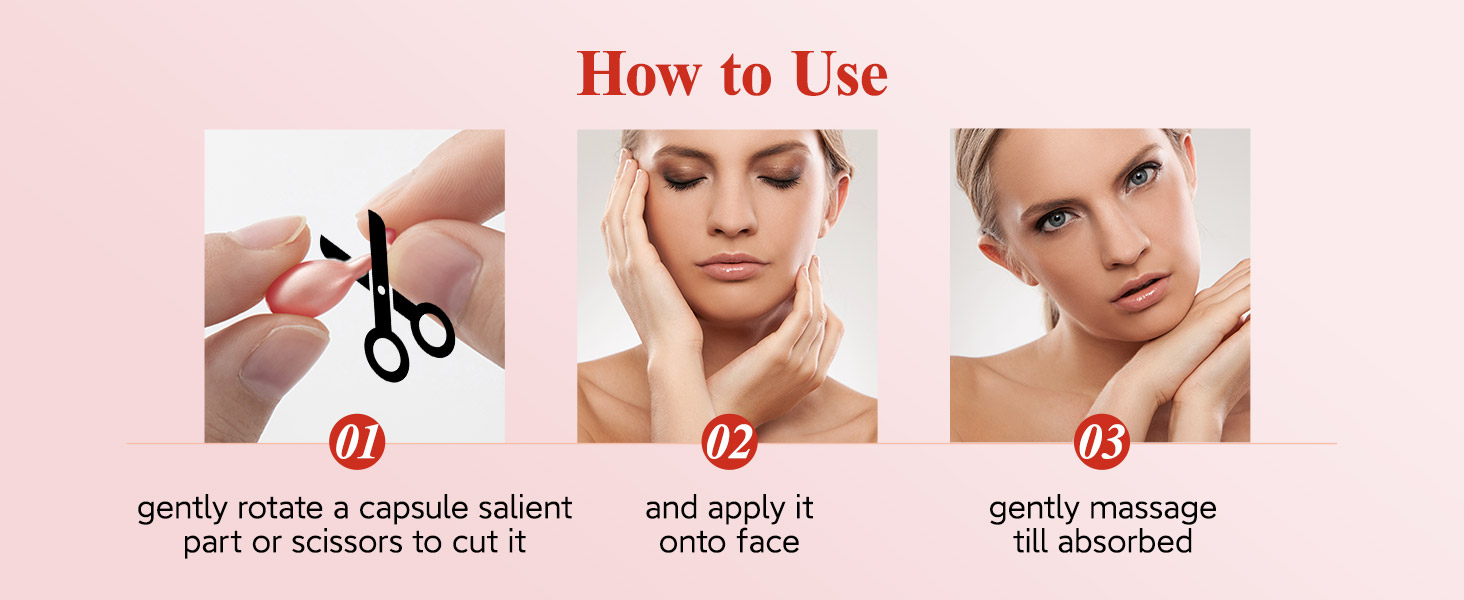 How to Use

01

gently rotate a capsule salient part or scissors to cut it

02

and apply it onto face

03

gently massage till absorbed