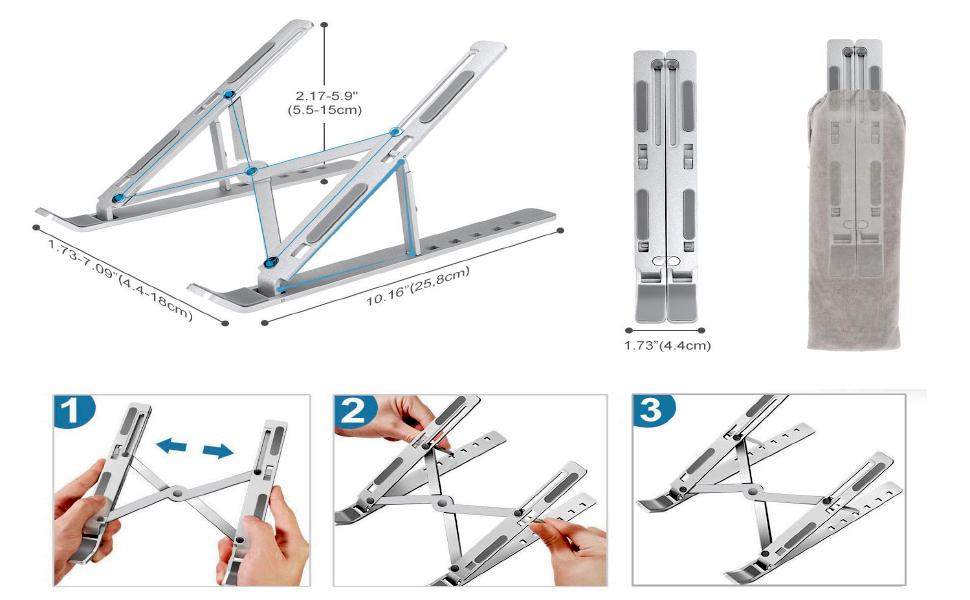 2.17-5.9"
(5.5-15cm)

1.73-7.09"(4.4-18cm)

10.16"(25,8cm)

1.73"(4.4cm)

1

2

3