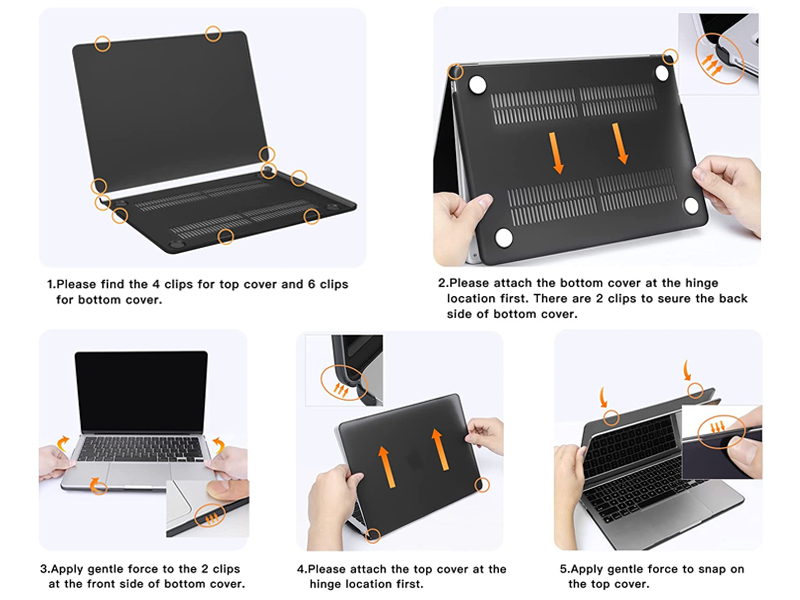 1.Please find the 4 clips for top cover and 6 clips for bottom cover.

2.Please attach the bottom cover at the hinge location first. There are 2 clips to seure the back side of bottom cover.

3.Apply gentle force to the 2 clips at the front side of bottom cover.

4.Please attach the top cover at the hinge location first.

5.Apply gentle force to snap on the top cover.