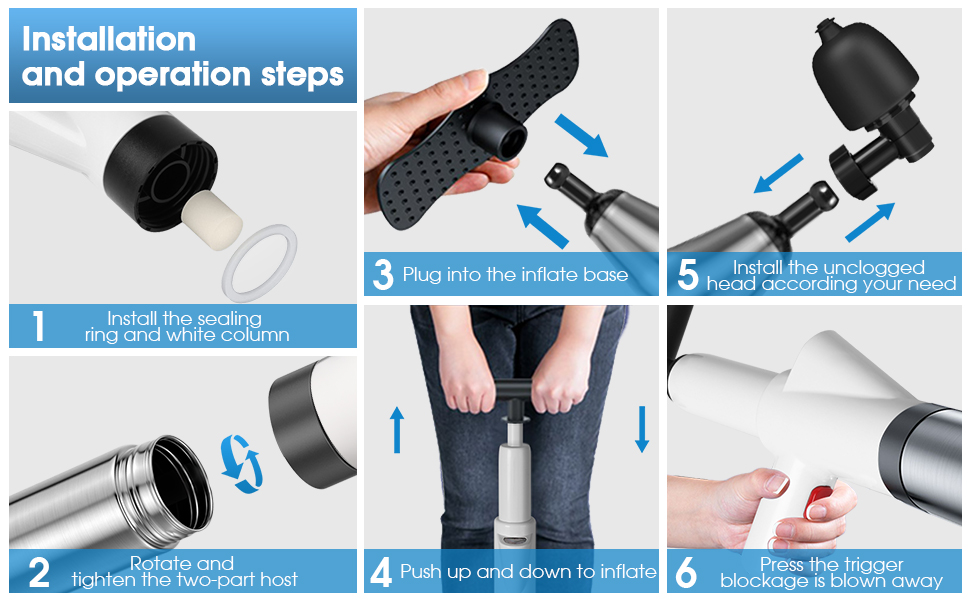 Installation and operation steps

1 Install the sealing ring and white column

2 Rotate and tighten the two-part host

3 Plug into the inflate base

4 Push up and down to inflate

5 Install the unclogged head according your need

6 Press the trigger blockage is blown away