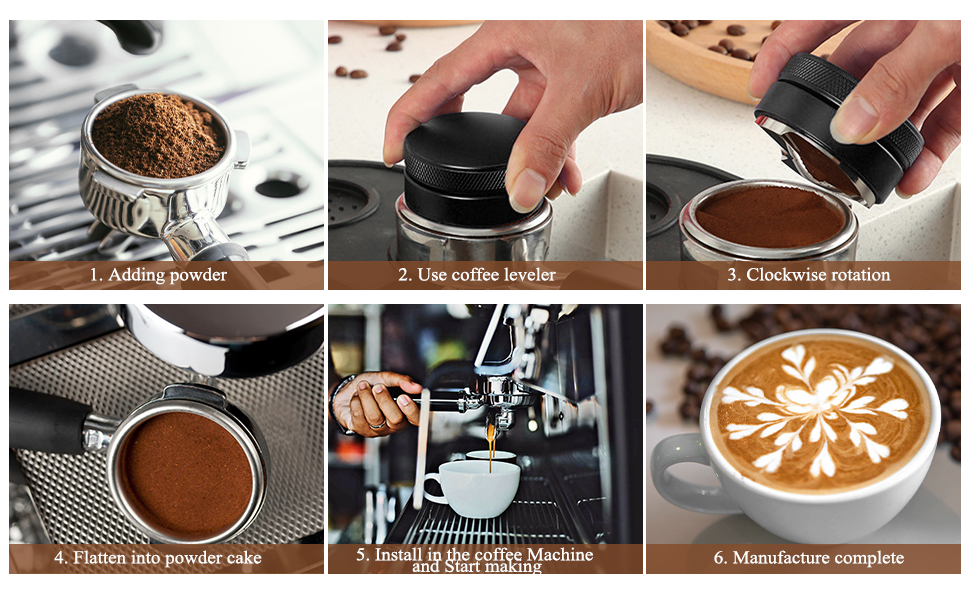 1. Adding powder

2. Use coffee leveler

3. Clockwise rotation

4. Flatten into powder cake

5. Install in the coffee Machine and Start making

6. Manufacture complete