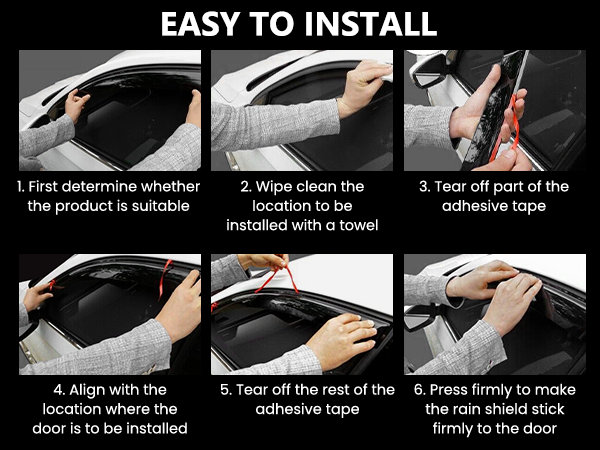 EASY TO INSTALL

1. First determine whether the product is suitable

2. Wipe clean the location to be installed with a towel

3. Tear off part of the adhesive tape

4. Align with the location where the door is to be installed

5. Tear off the rest of the adhesive tape

6. Press firmly to make the rain shield stick firmly to the door