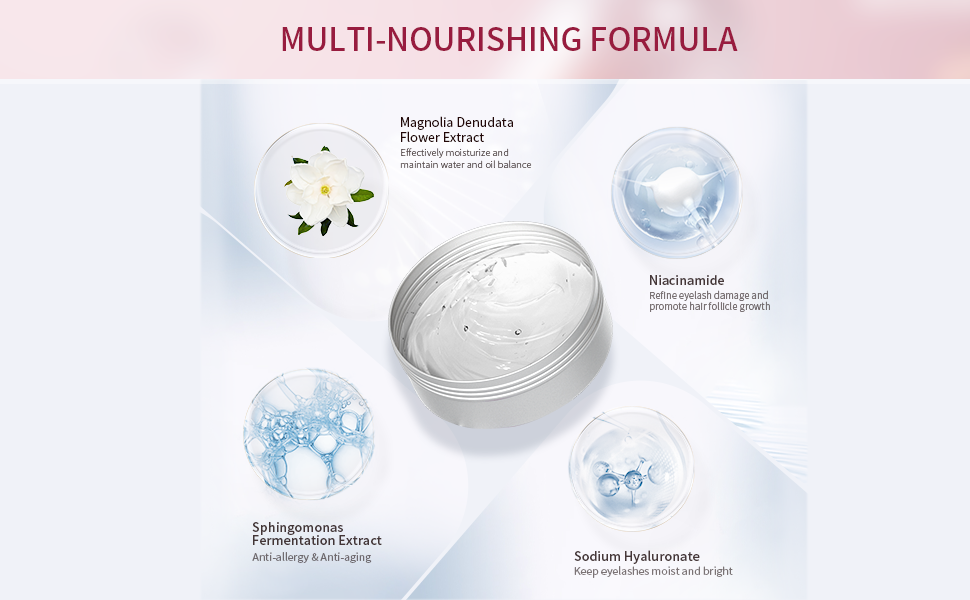 MULTI-NOURISHING FORMULA

Magnolia Denudata Flower Extract
Effectively moisturize and maintain water and oil balance

Niacinamide
Refine eyelash damage and promote hair follicle growth

Sphingomonas Fermentation Extract
Anti-allergy & Anti-aging

Sodium Hyaluronate
Keep eyelashes moist and bright