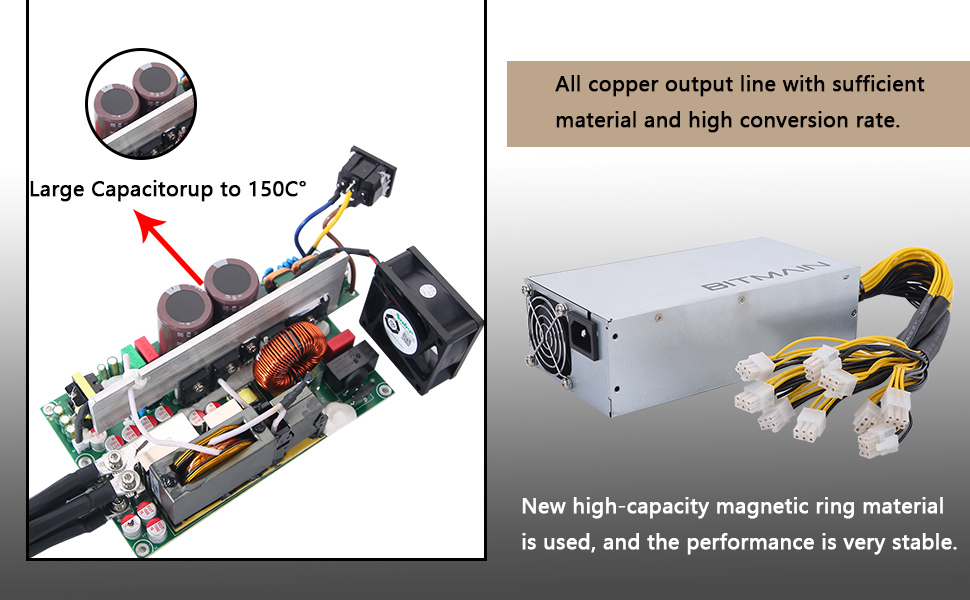 Large Capacitorup to 150C°

All copper output line with sufficient material and high conversion rate.

BITMAIN

New high-capacity magnetic ring material is used, and the performance is very stable.