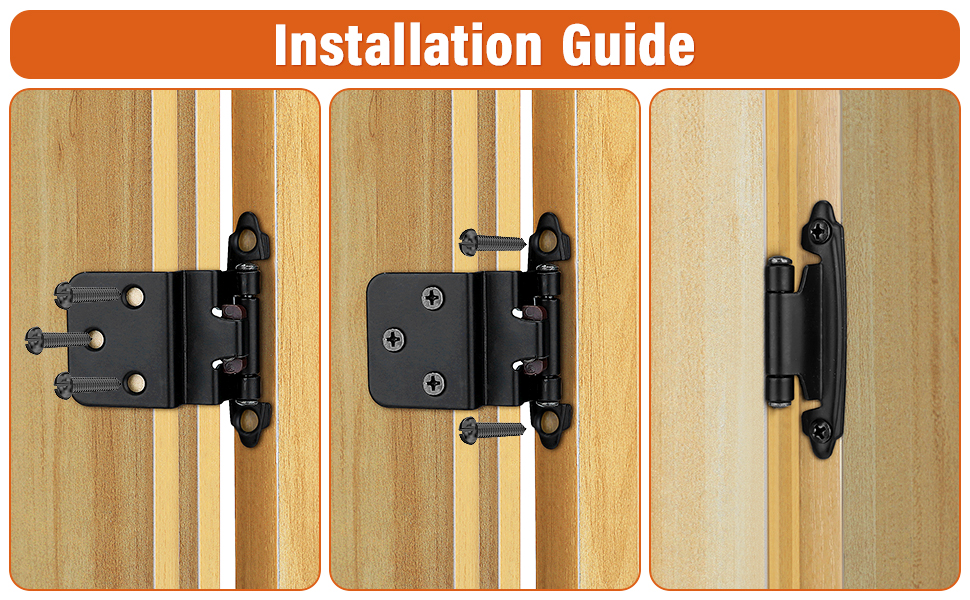 Installation Guide