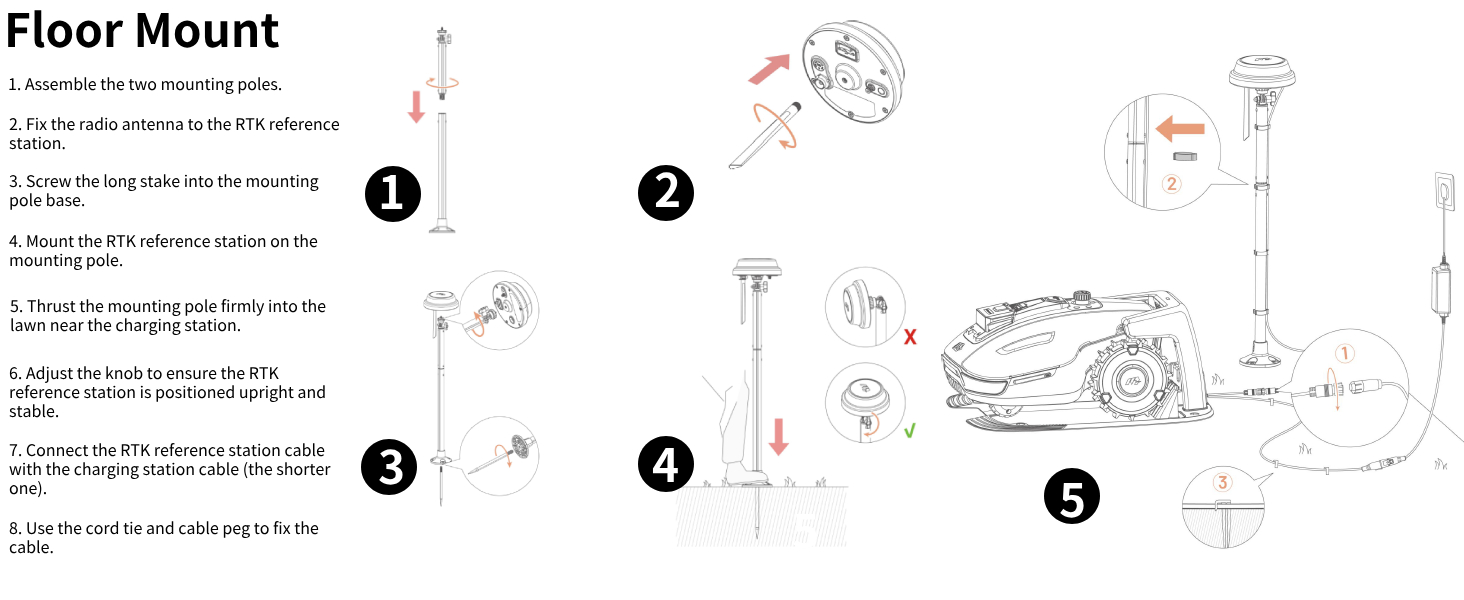 Floor Mount

1. Assemble the two mounting poles.

2. Fix the radio antenna to the RTK reference station.

3. Screw the long stake into the mounting pole base.

4. Mount the RTK reference station on the mounting pole.

5. Thrust the mounting pole firmly into the lawn near the charging station.

6. Adjust the knob to ensure the RTK reference station is positioned upright and stable.

7. Connect the RTK reference station cable with the charging station cable (the shorter one).

8. Use the cord tie and cable peg to fix the cable.

1

2

3

4

X

✓

5

②

①

③