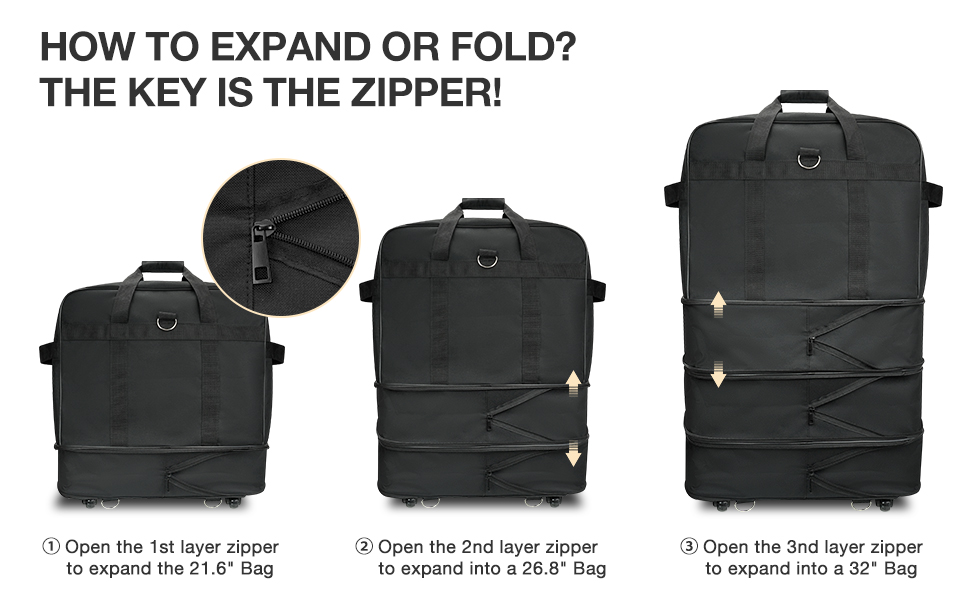 HOW TO EXPAND OR FOLD?
THE KEY IS THE ZIPPER!

① Open the 1st layer zipper to expand the 21.6" Bag

② Open the 2nd layer zipper to expand into a 26.8" Bag

③ Open the 3nd layer zipper to expand into a 32" Bag