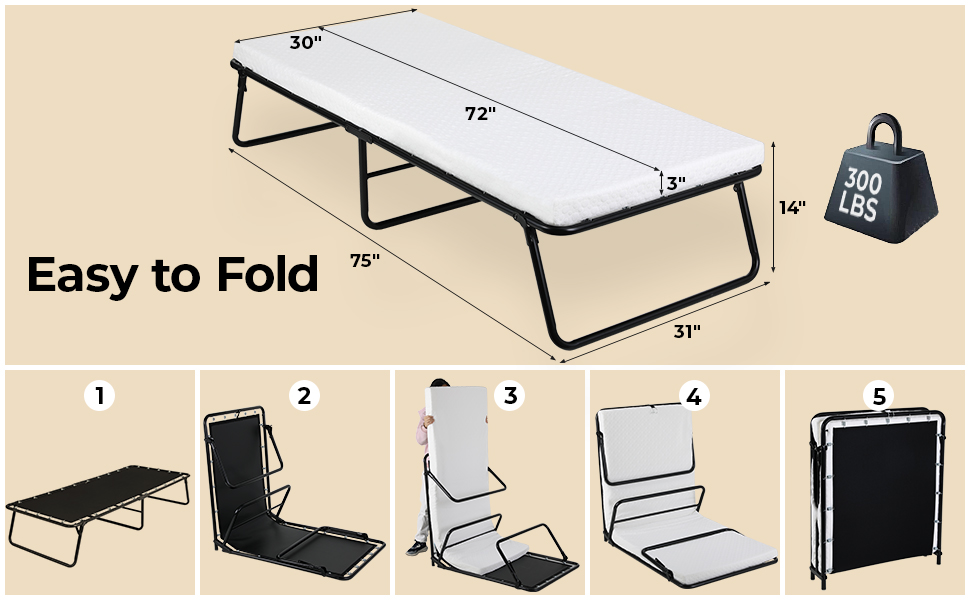 30"

72"

3"

14"

300 LBS

Easy to Fold

75"

31"

1

2

3

4

5