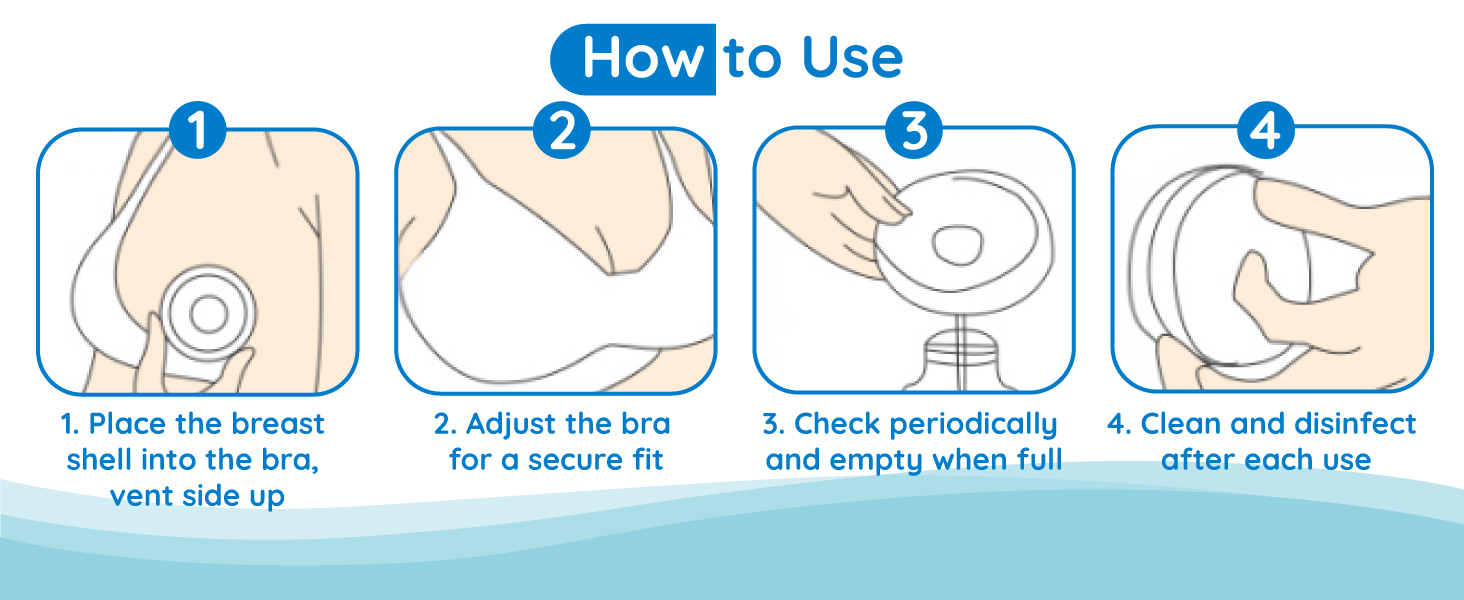 How to Use

1

1. Place the breast shell into the bra, vent side up

2

2. Adjust the bra for a secure fit

3

3. Check periodically and empty when full

4

4. Clean and disinfect after each use