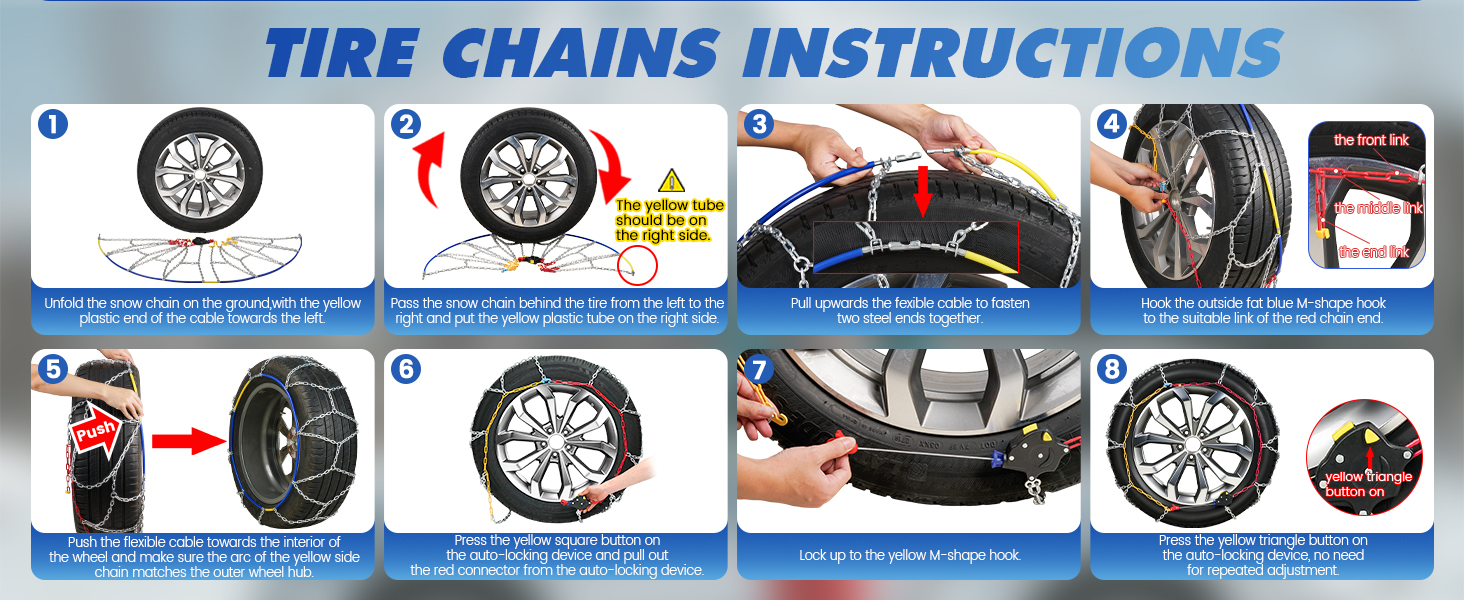 TIRE CHAINS INSTRUCTIONS

1

Unfold the snow chain on the ground,with the yellow plastic end of the cable towards the left.

2

The yellow tube should be on the right side.

Pass the snow chain behind the tire from the left to the right and put the yellow plastic tube on the right side.

3

Pull upwards the fexible cable to fasten two steel ends together.

4

the front link

the middle link

the end link

Hook the outside fat blue M-shape hook to the suitable link of the red chain end.

5

Push

Push the flexible cable towards the interior of the wheel and make sure the arc of the yellow side chain matches the outer wheel hub.

6

Press the yellow square button on the auto-locking device and pull out the red connector from the auto-locking device.

7

Lock up to the yellow M-shape hook.

8

yellow triangle button on

Press the yellow triangle button on the auto-locking device, no need for repeated adjustment.